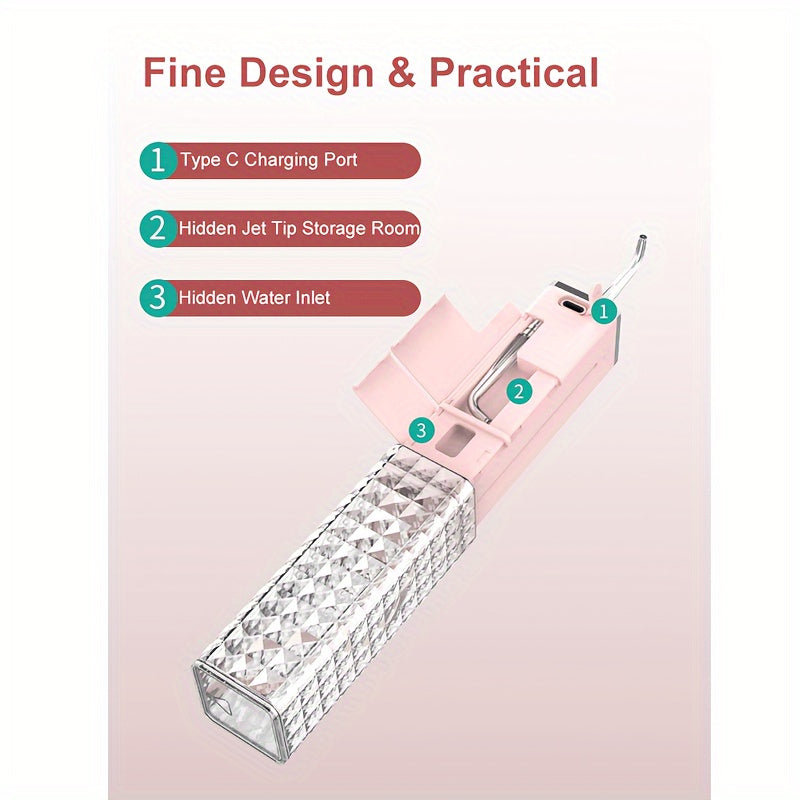 Fine Design & Practical

1 Type C Charging Port

2 Hidden Jet Tip Storage Room

3 Hidden Water Inlet

1

2

3