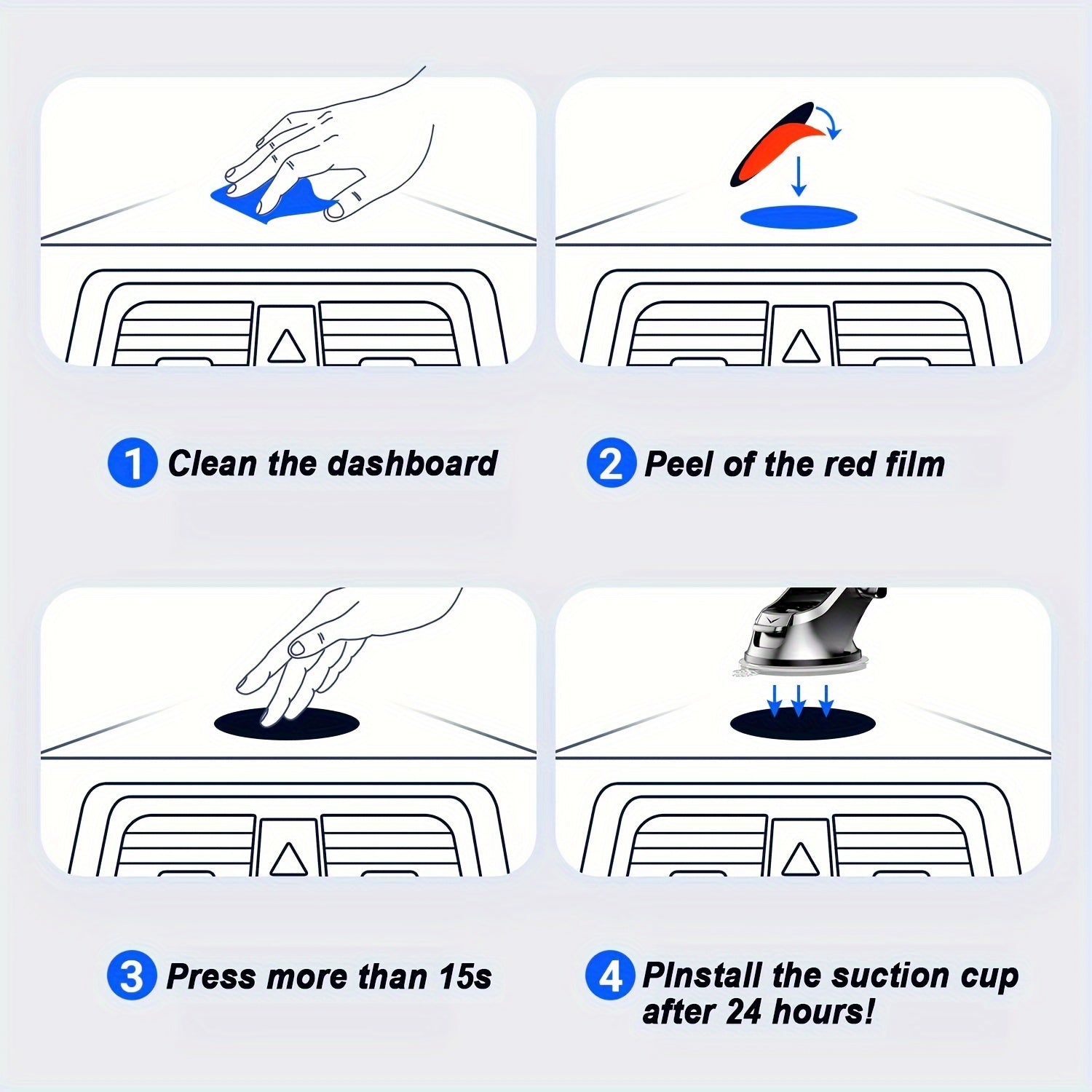 1 Clean the dashboard

2 Peel of the red film

3 Press more than 15s

4 PInstall the suction cup after 24 hours!