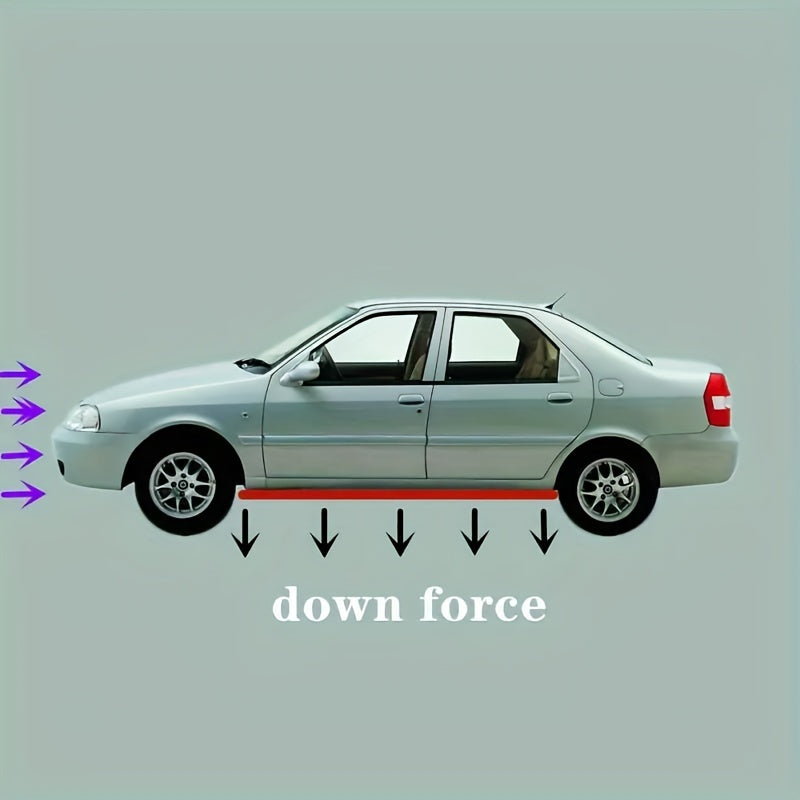 down force