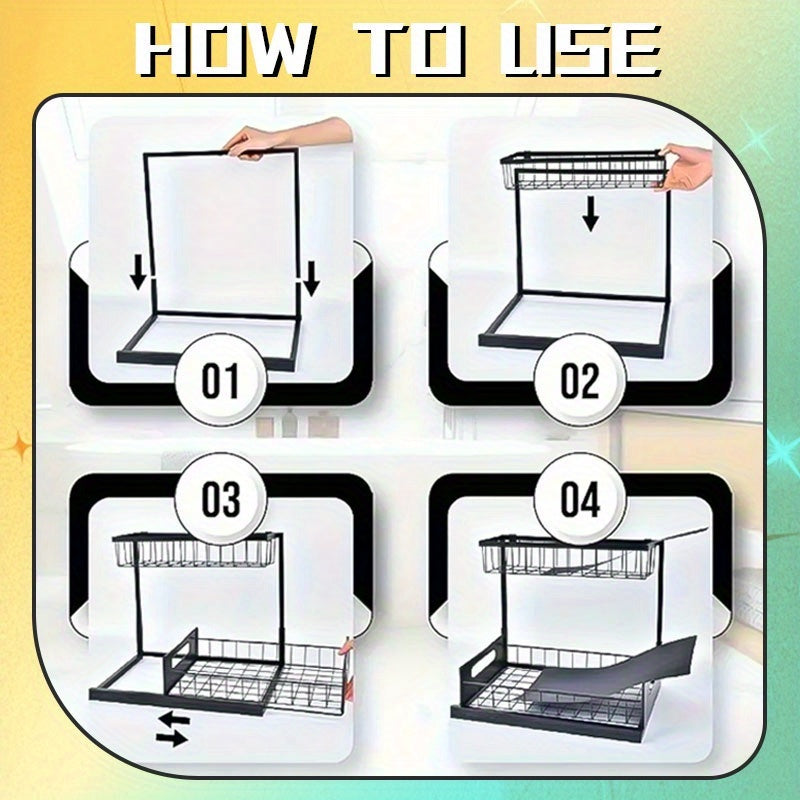 HOW TO USE

01

02

03

04