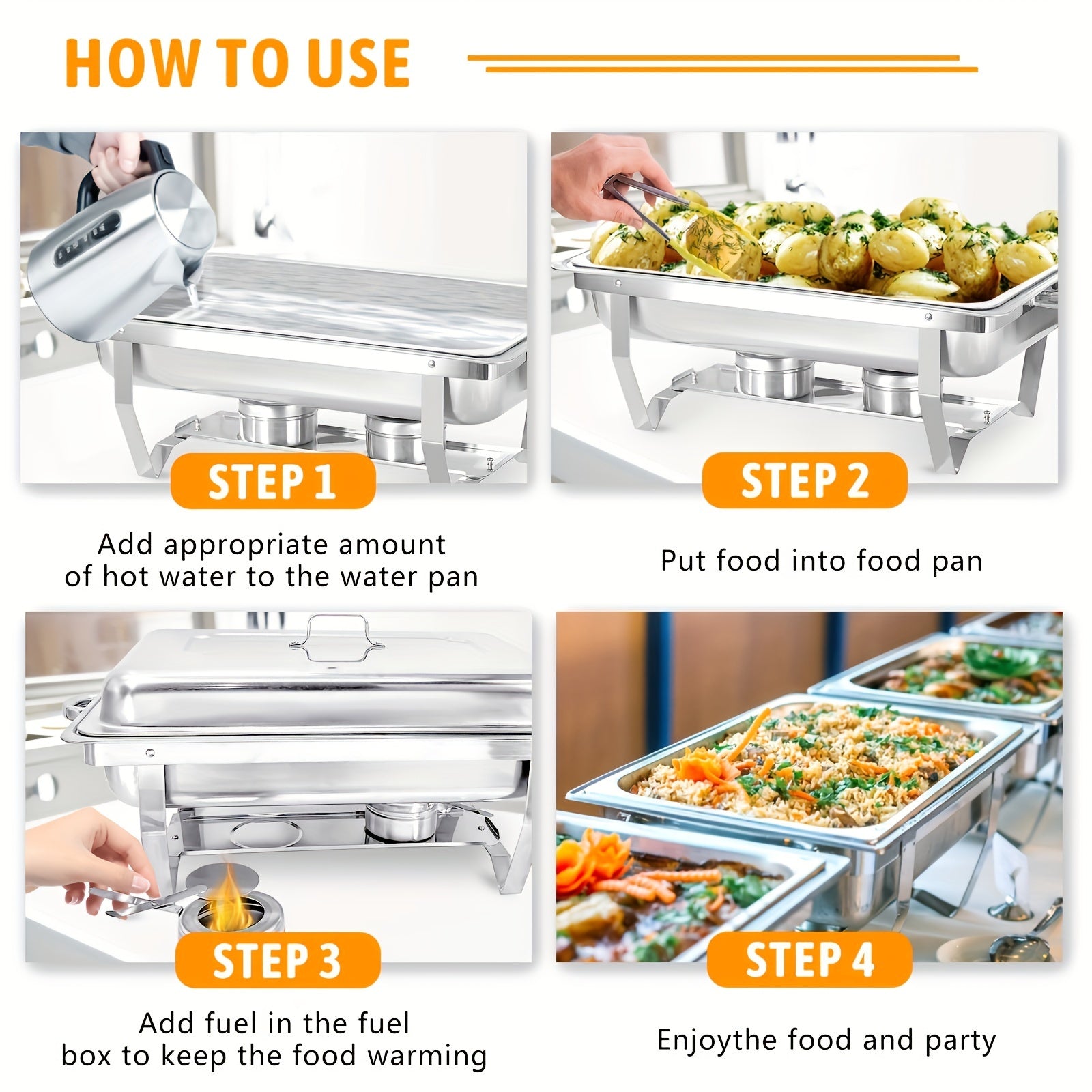 HOW TO USE

STEP 1

Add appropriate amount of hot water to the water pan

STEP 2

Put food into food pan

STEP 3

Add fuel in the fuel box to keep the food warming

STEP 4

Enjoythe food and party