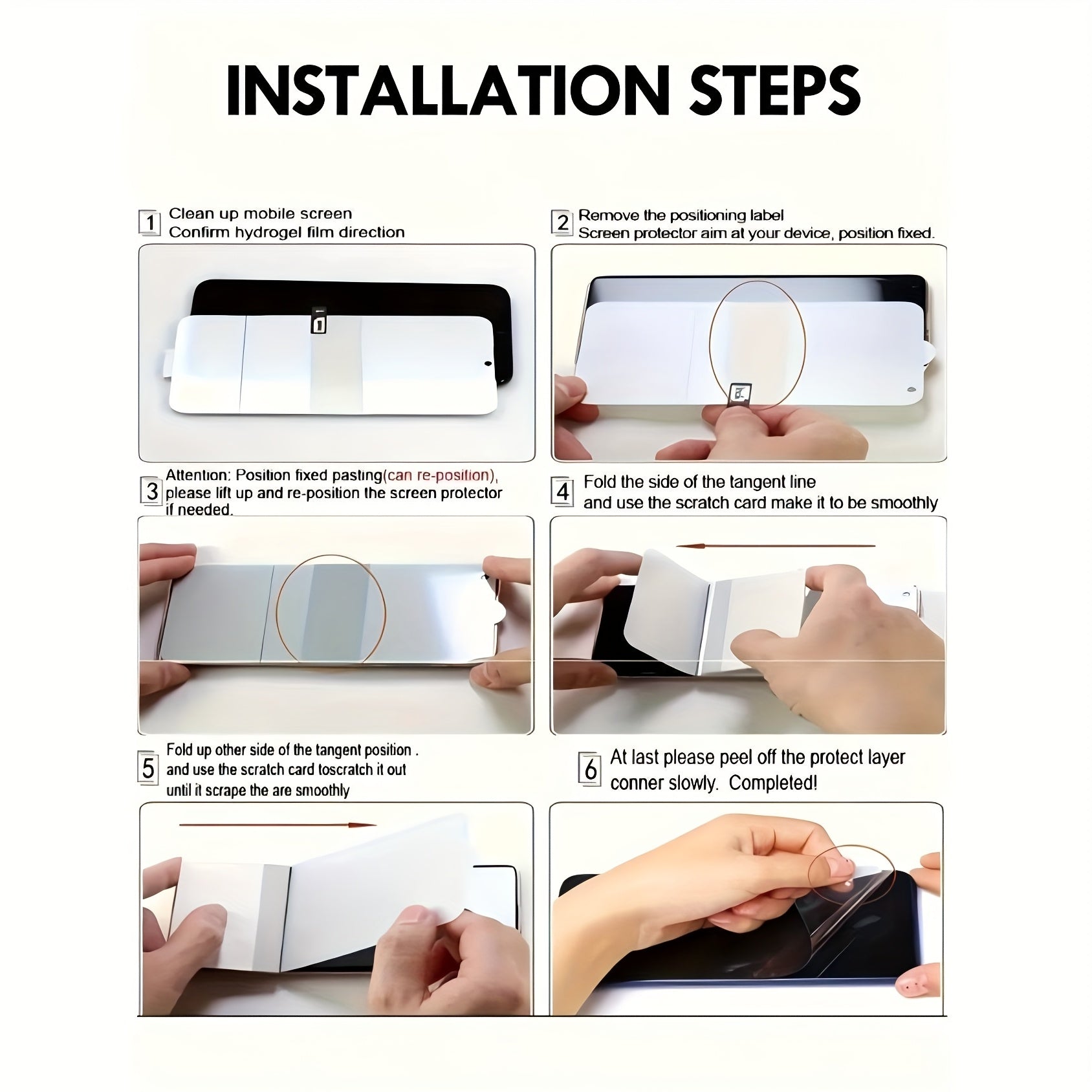 INSTALLATION STEPS

1 Clean up mobile screen
Confirm hydrogel film direction

2 Remove the positioning label
Screen protector aim at your device, position fixed.

3 Attention: Position fixed pasting(can re-position), please lift up and re-position the screen protector if needed.

4 Fold the side of the tangent line
and use the scratch card make it to be smoothly

5 Fold up other side of the tangent position .
and use the scratch card toscratch it out
until it scrape the are smoothly

6 At last please peel off the protect layer
conner slowly. Completed!