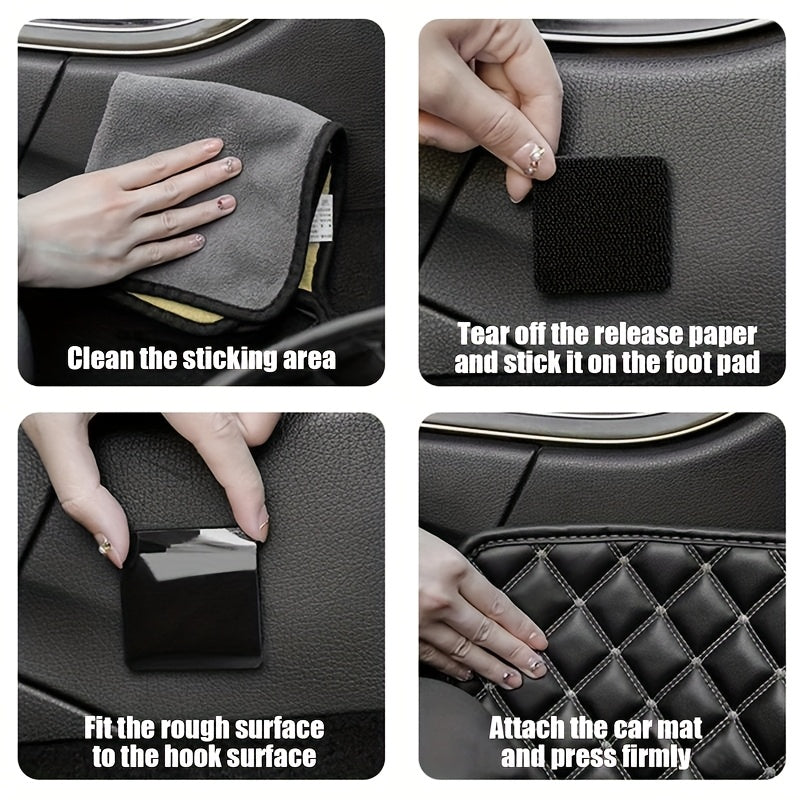 Clean the sticking area

Tear off the release paper and stick it on the foot pad

Fit the rough surface to the hook surface

Attach the car mat and press firmly