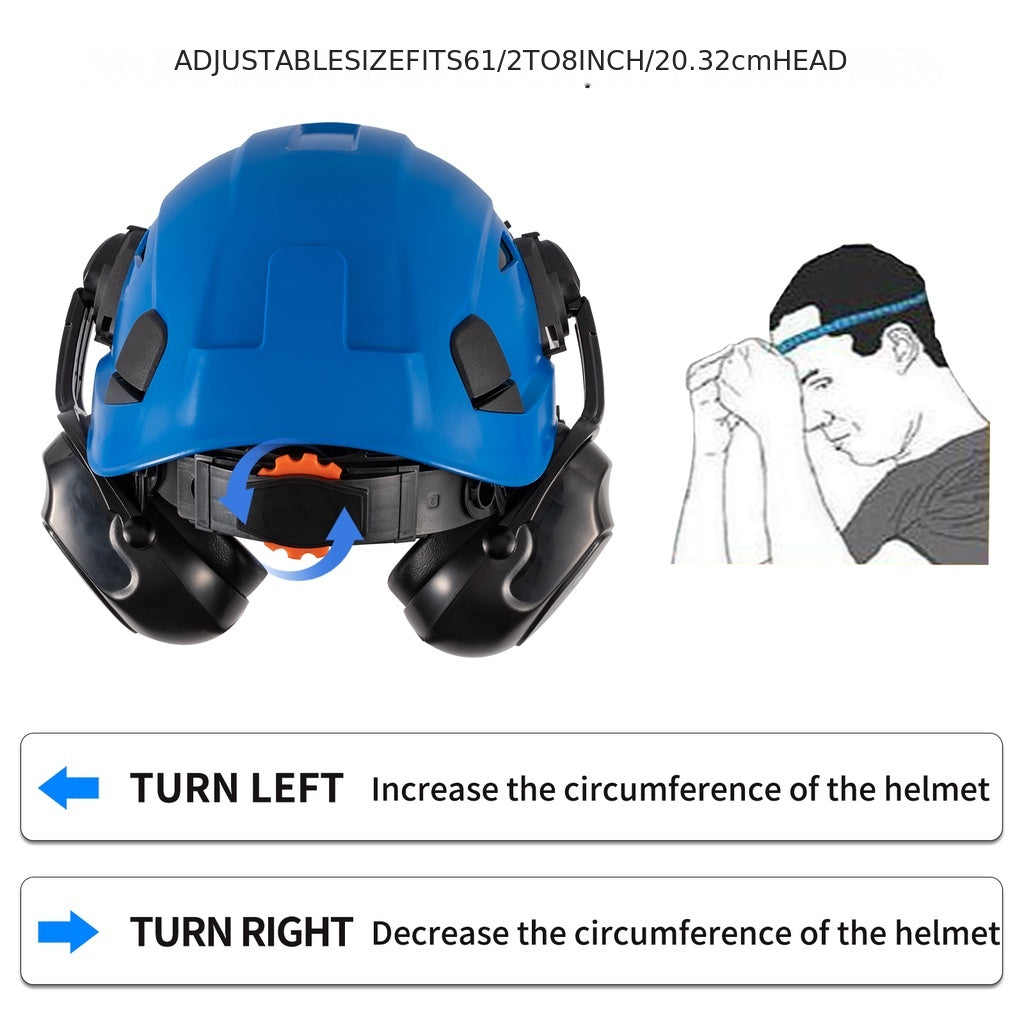 ADJUSTABLESIZEFITS61/2TO8INCH/20.32cmHEAD

TURN LEFT Increase the circumference of the helmet

TURN RIGHT Decrease the circumference of the helmet