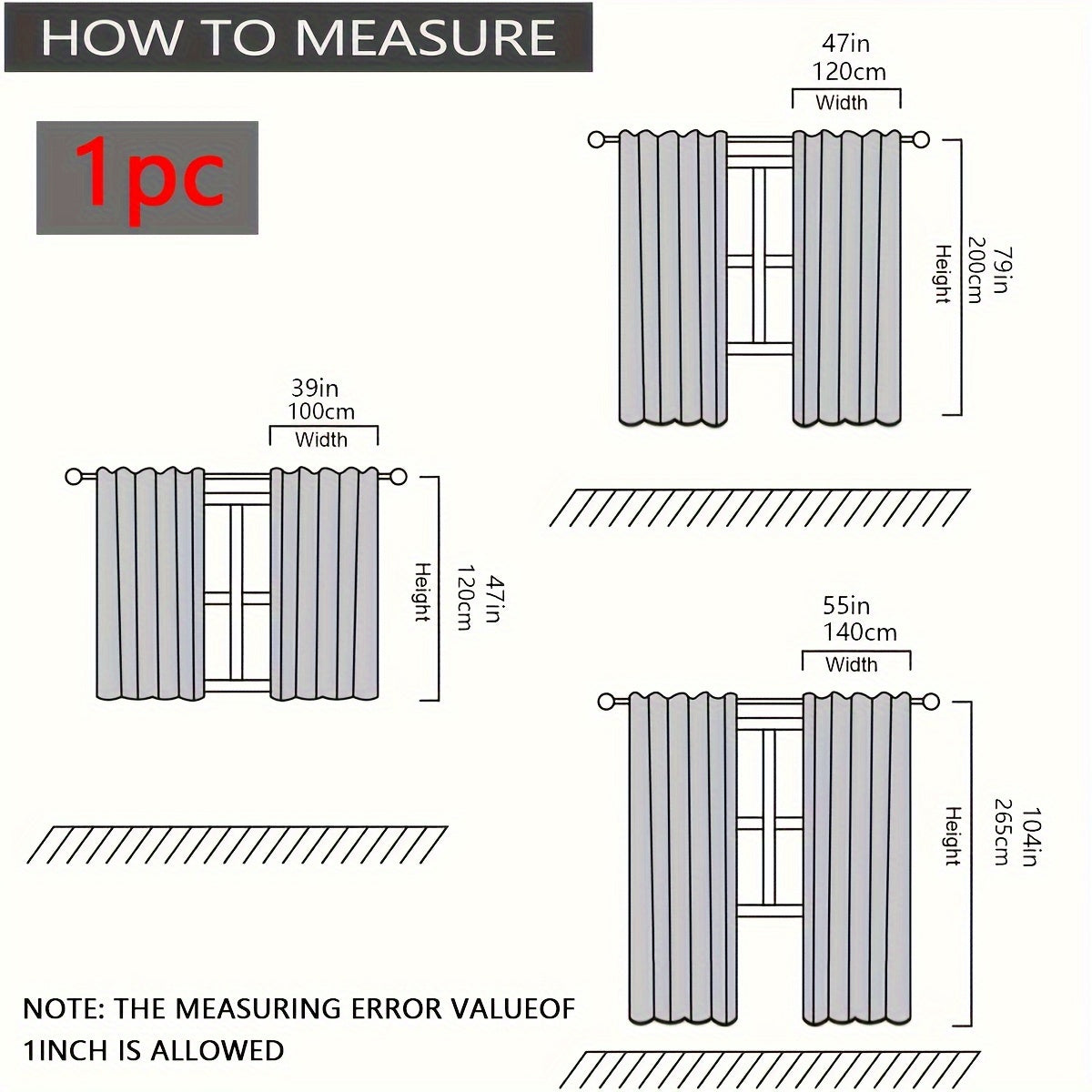 HOW TO MEASURE

1pc

47in
120cm
Width

79in
200cm
Height

39in
100cm
Width

47in
120cm
Height

55in
140cm
Width

104in
265cm
Height

NOTE: THE MEASURING ERROR VALUEOF 1INCH IS ALLOWED