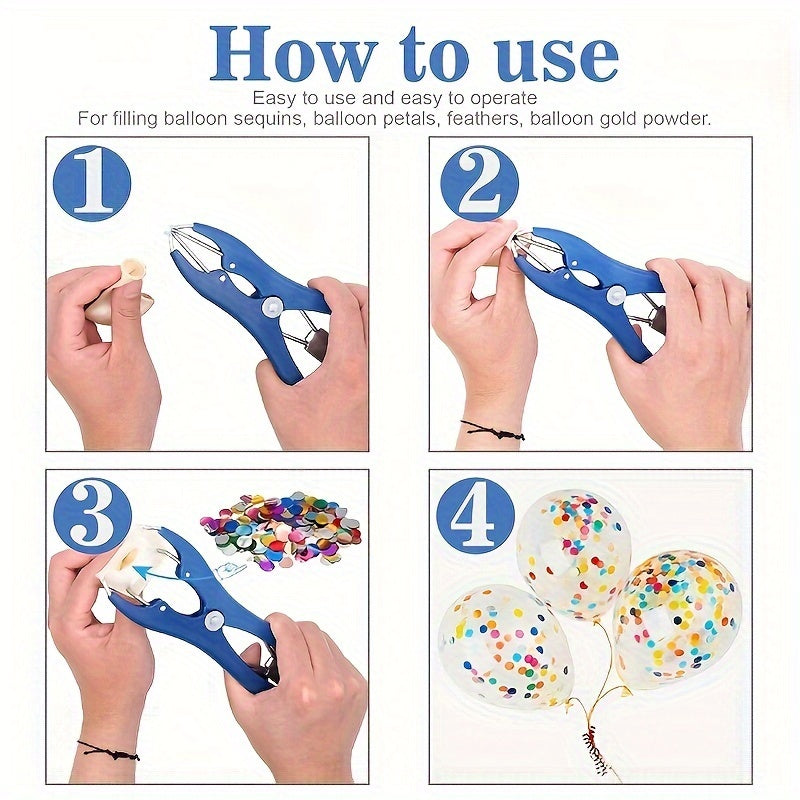 How to use
Easy to use and easy to operate
For filling balloon sequins, balloon petals, feathers, balloon gold powder.

1

2

3

4