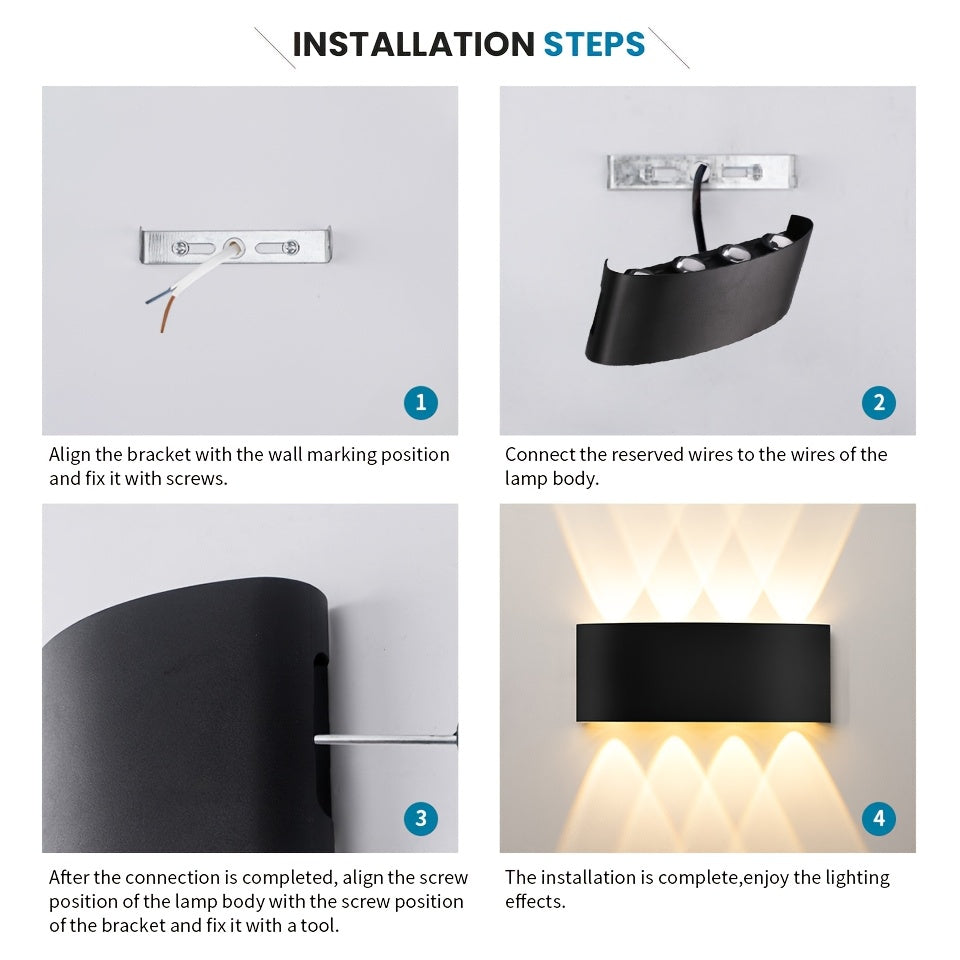 INSTALLATION STEPS

1

Align the bracket with the wall marking position and fix it with screws.

2

Connect the reserved wires to the wires of the lamp body.

3

After the connection is completed, align the screw position of the lamp body with the screw position of the bracket and fix it with a tool.

4

The installation is complete,enjoy the lighting effects.