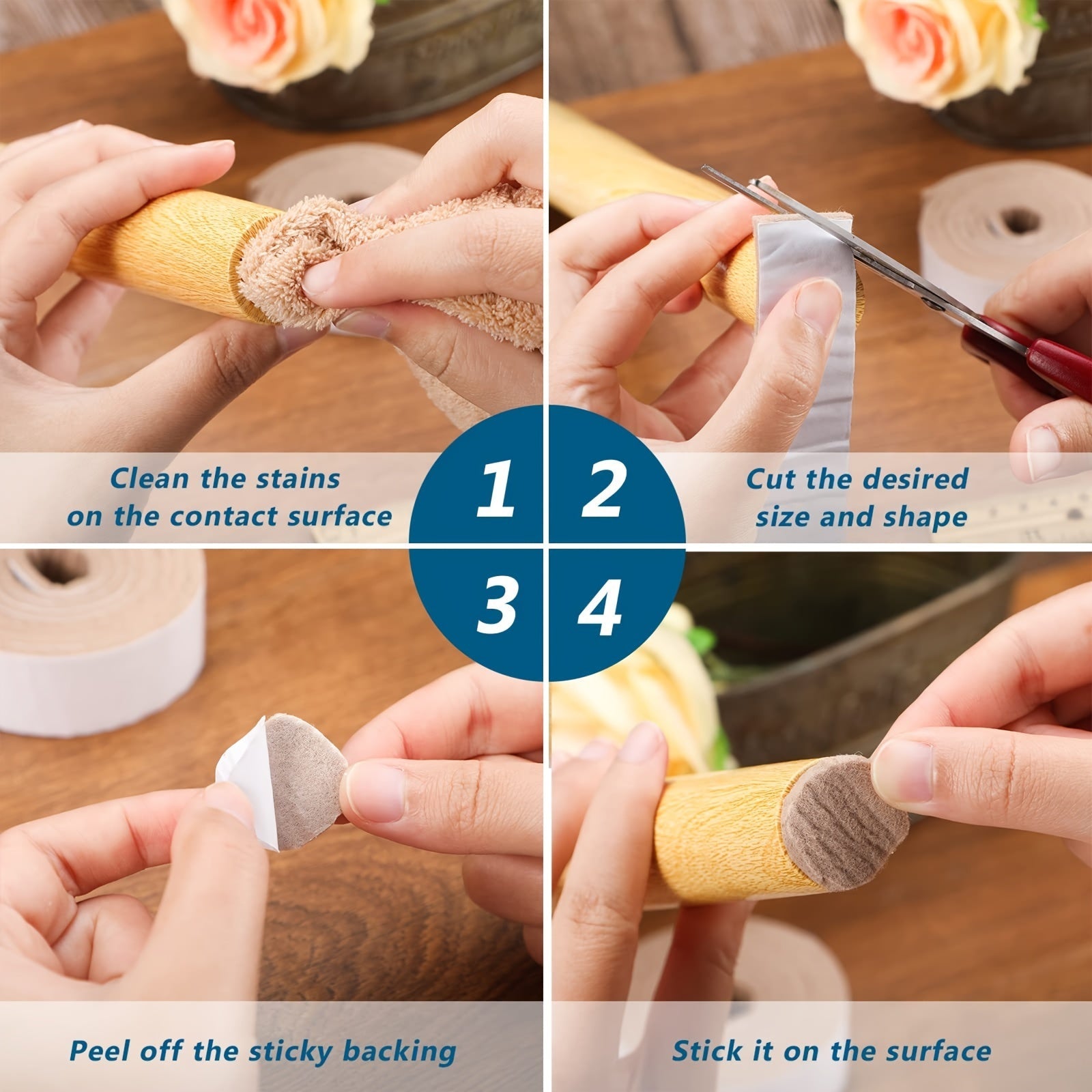 Clean the stains on the contact surface

1

2

Cut the desired size and shape

3

4

Peel off the sticky backing

Stick it on the surface