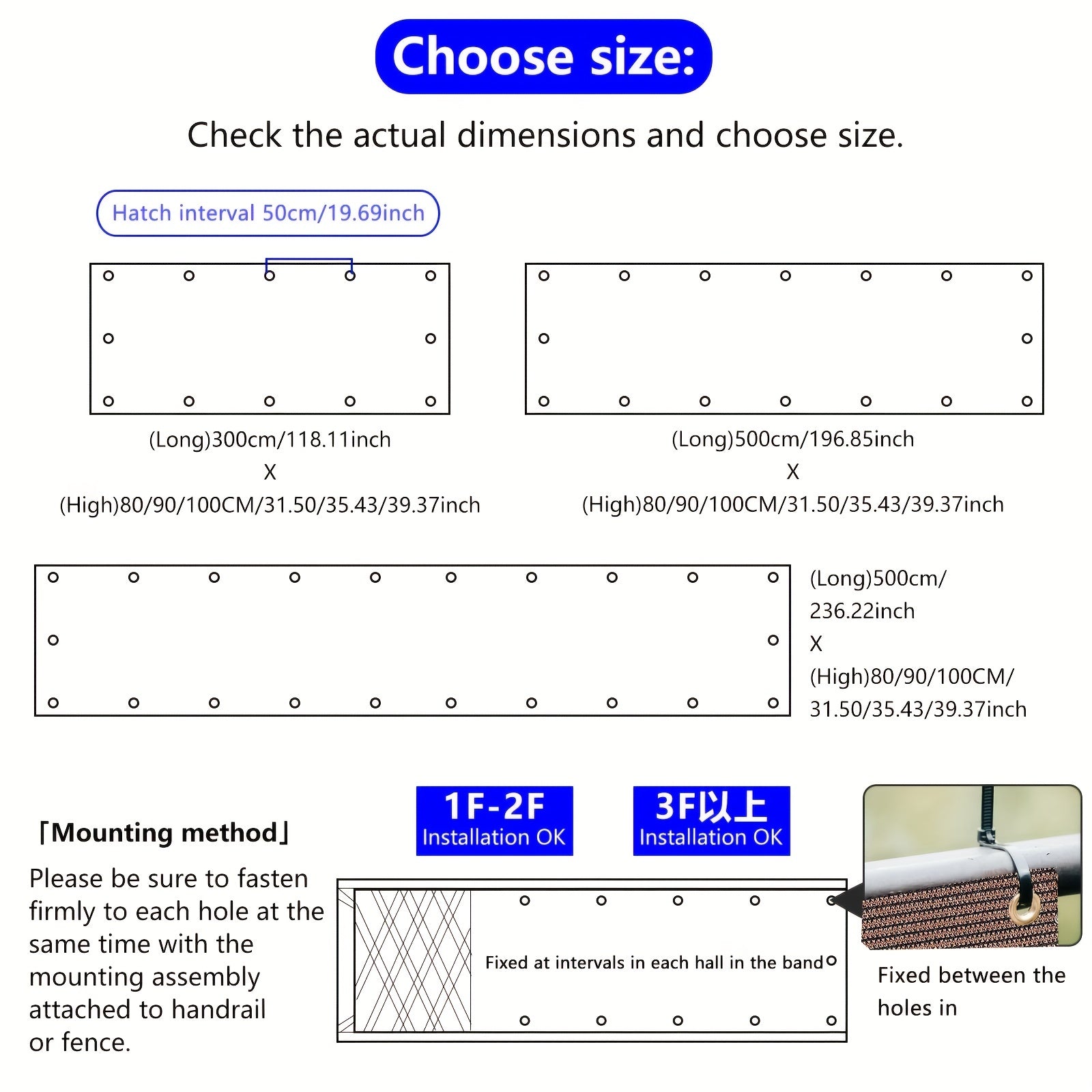 Choose size:

Check the actual dimensions and choose size.

Hatch interval 50cm/19.69inch

(Long)300cm/118.11inch
X
(High)80/90/100CM/31.50/35.43/39.37inch

(Long)500cm/196.85inch
X
(High)80/90/100CM/31.50/35.43/39.37inch

(Long)500cm/
236.22inch
X
(High)80/90/100CM/
31.50/35.43/39.37inch

「Mounting method」
Please be sure to fasten firmly to each hole at the same time with the mounting assembly attached to handrail or fence.

1F-2F
Installation OK

3F以上
Installation OK

Fixed at intervals in each hall in the band

Fixed between the holes in