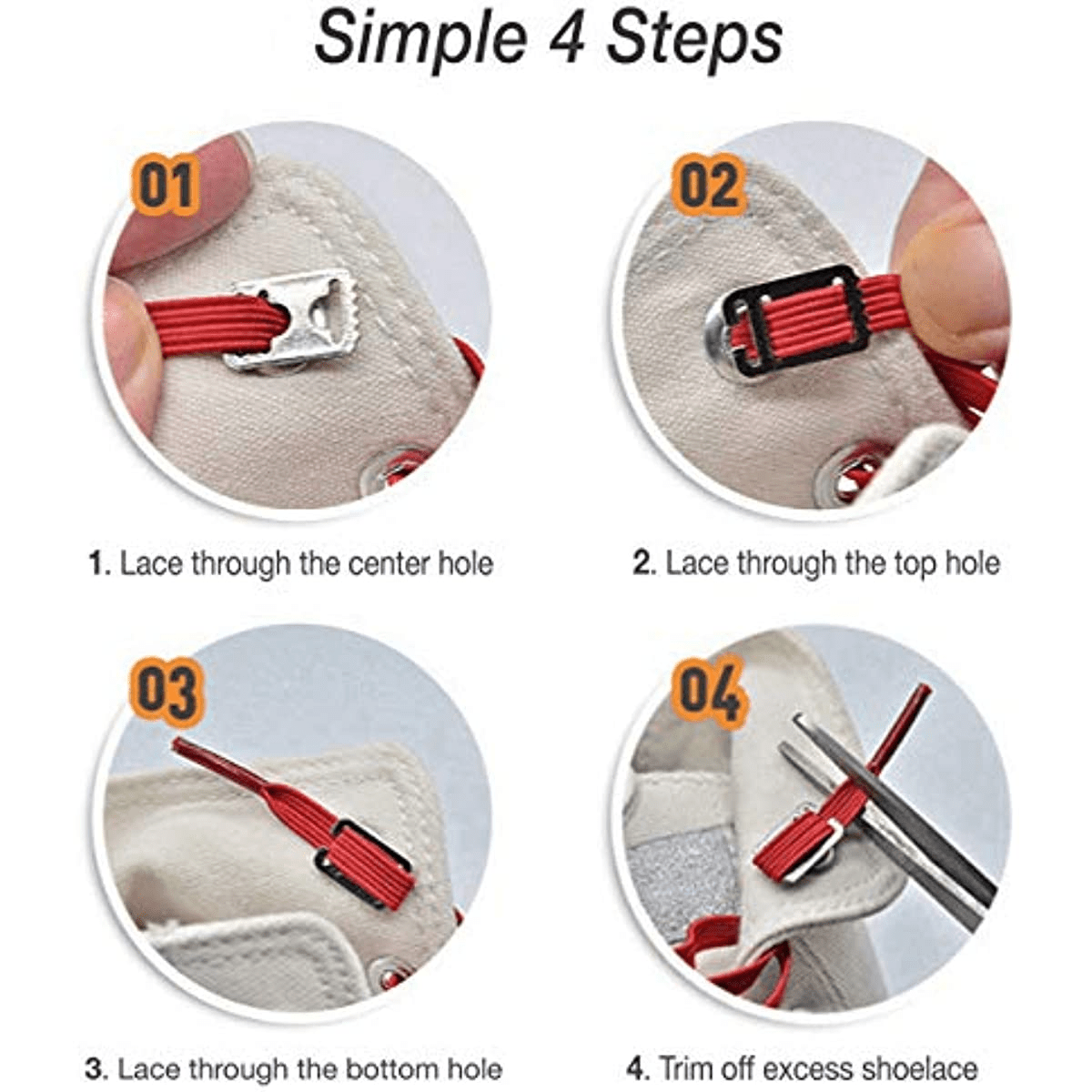 Simple 4 Steps

01

1. Lace through the center hole

02

2. Lace through the top hole

03

3. Lace through the bottom hole

04

4. Trim off excess shoelace