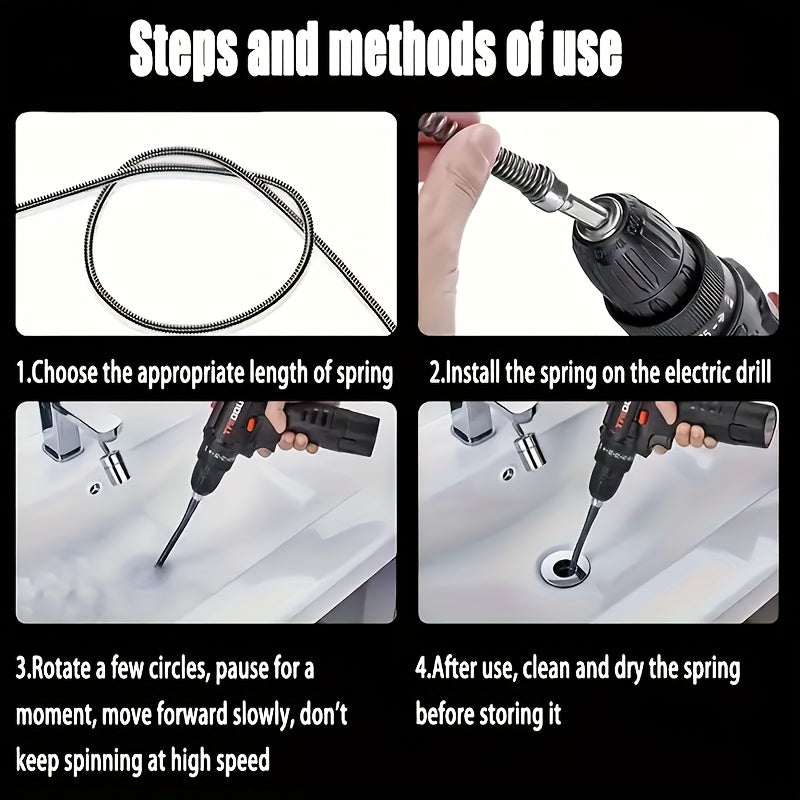 Steps and methods of use

1.Choose the appropriate length of spring

2.Install the spring on the electric drill

3.Rotate a few circles, pause for a moment, move forward slowly, don't keep spinning at high speed

4.After use, clean and dry the spring before storing it