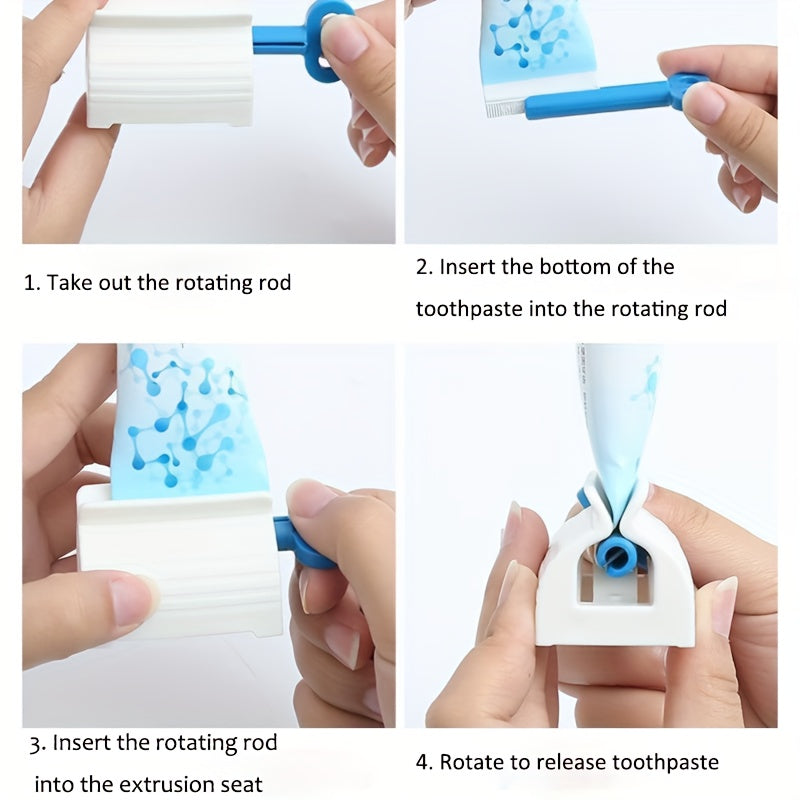 1. Take out the rotating rod

2. Insert the bottom of the toothpaste into the rotating rod

3. Insert the rotating rod into the extrusion seat

4. Rotate to release toothpaste