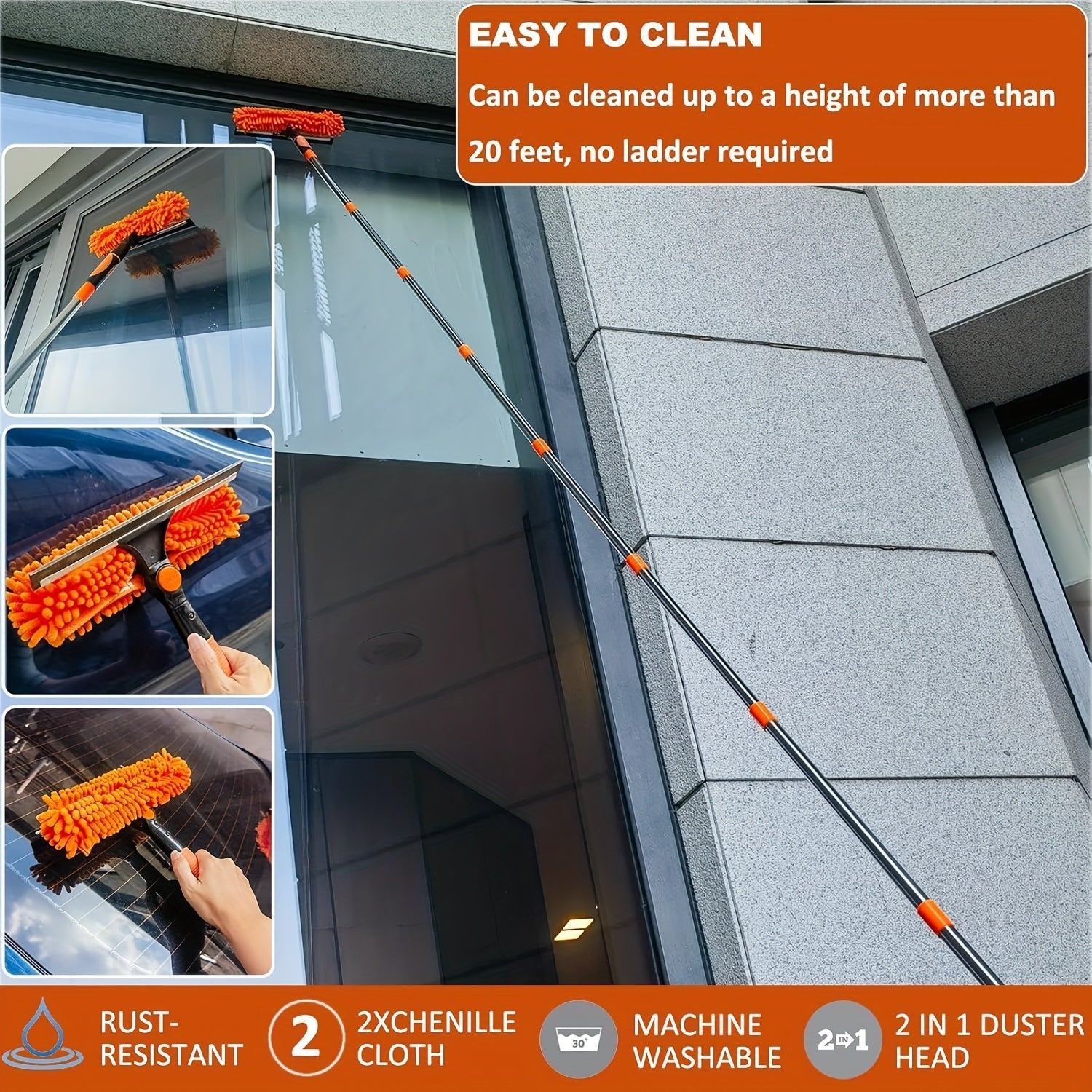 EASY TO CLEAN

Can be cleaned up to a height of more than 20 feet, no ladder required

RUST-RESISTANT

2 2XCHENILLE CLOTH

30° MACHINE WASHABLE

2 IN 1 2 IN 1 DUSTER HEAD