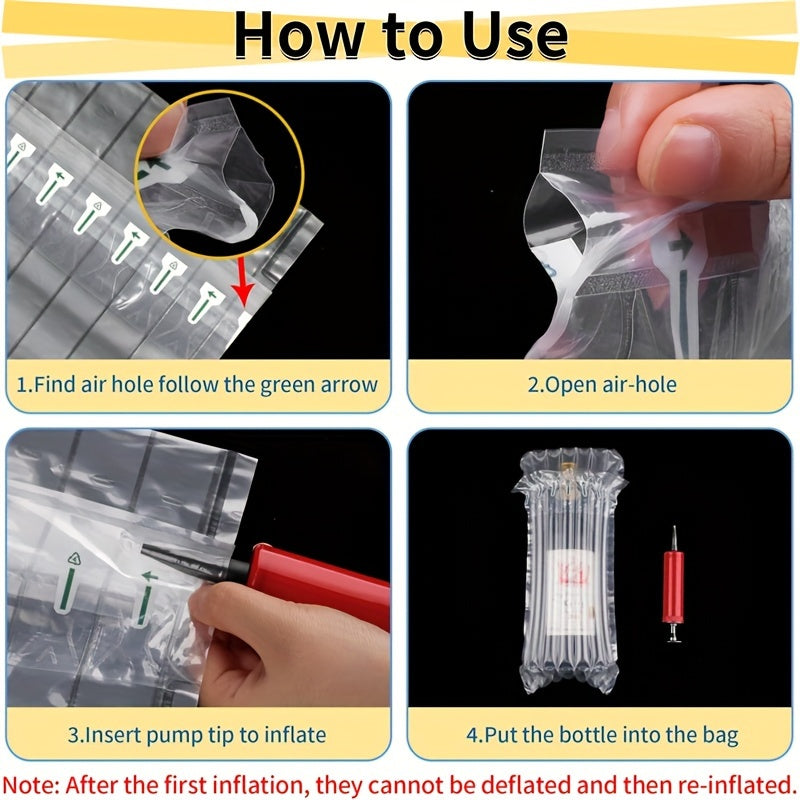 How to Use

1.Find air hole follow the green arrow

2.Open air-hole

3.Insert pump tip to inflate

4.Put the bottle into the bag

Note: After the first inflation, they cannot be deflated and then re-inflated.