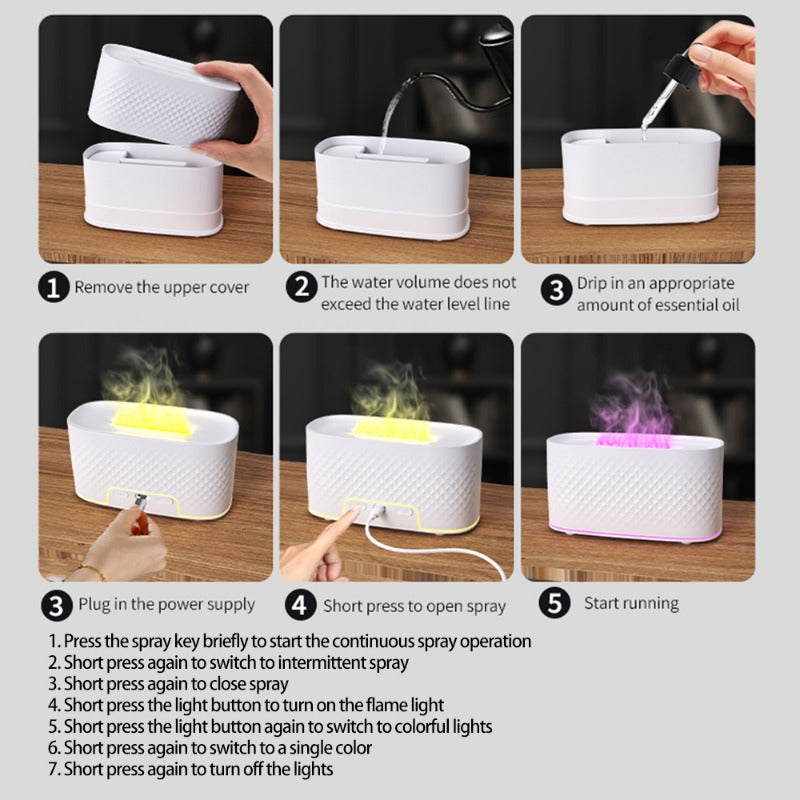 1 Remove the upper cover

2 The water volume does not exceed the water level line

3 Drip in an appropriate amount of essential oil

3 Plug in the power supply

4 Short press to open spray

5 Start running

1. Press the spray key briefly to start the continuous spray operation
2. Short press again to switch to intermittent spray
3. Short press again to close spray
4. Short press the light button to turn on the flame light
5. Short press the light button again to switch to colorful lights
6. Short press again to switch to a single color
7. Short press again to turn off the lights