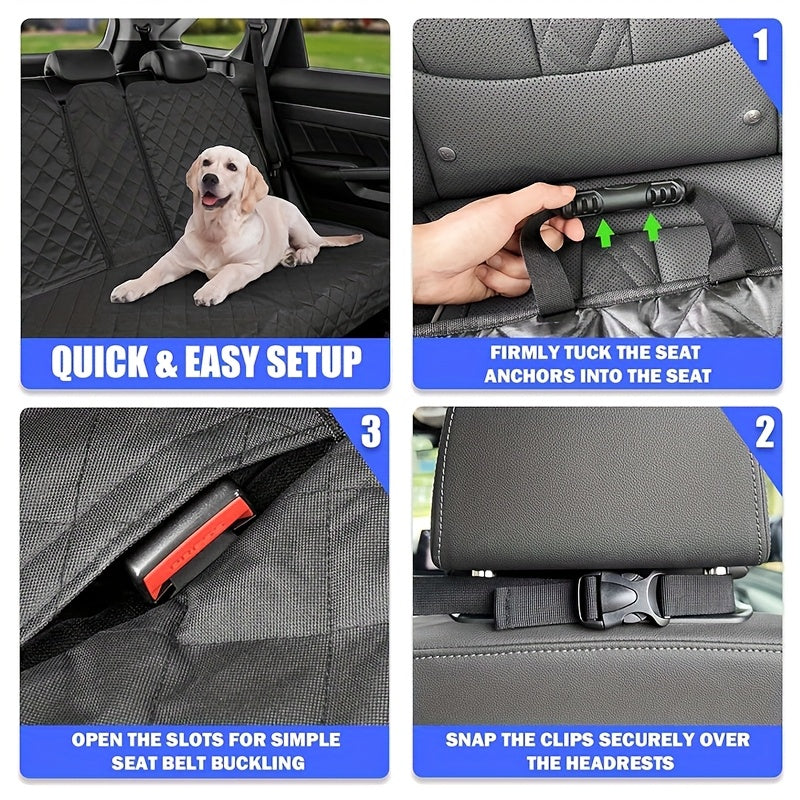 QUICK & EASY SETUP

1

FIRMLY TUCK THE SEAT ANCHORS INTO THE SEAT

3

OPEN THE SLOTS FOR SIMPLE SEAT BELT BUCKLING

2

SNAP THE CLIPS SECURELY OVER THE HEADRESTS