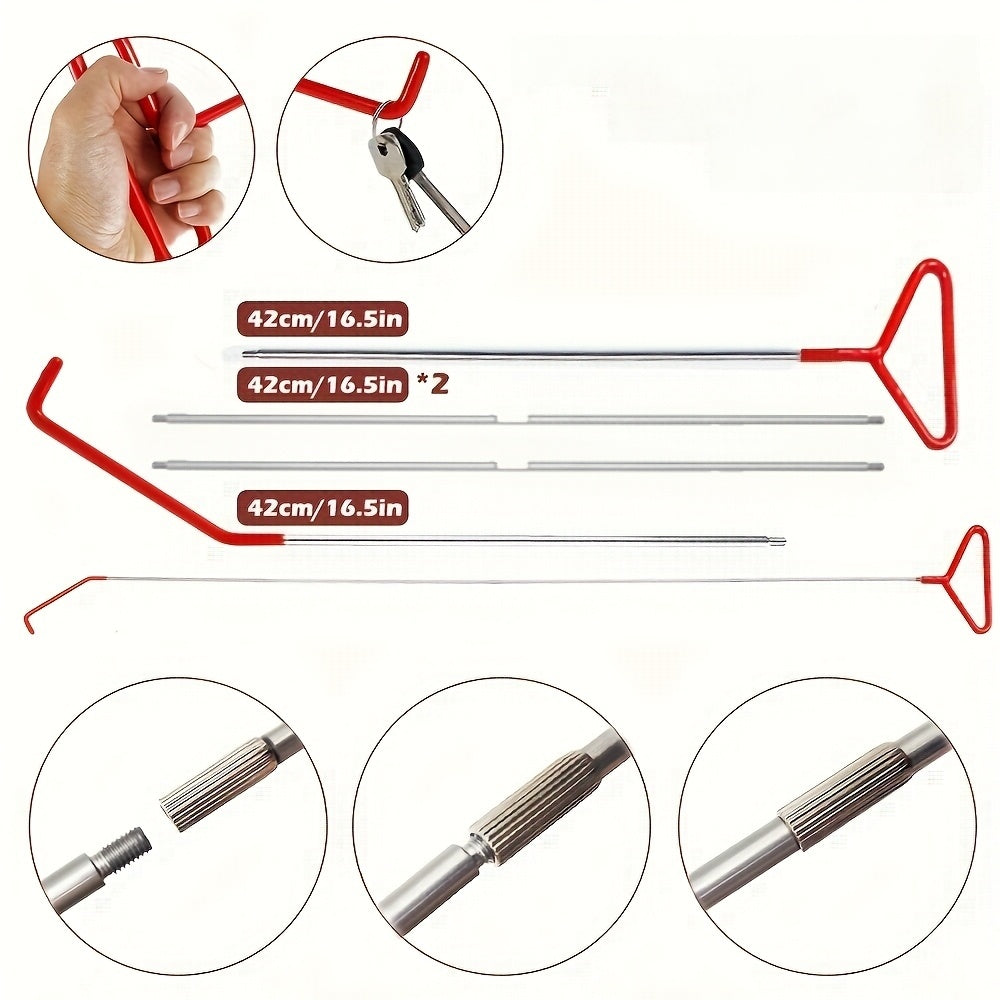 42cm/16.5in

42cm/16.5in *2

42cm/16.5in