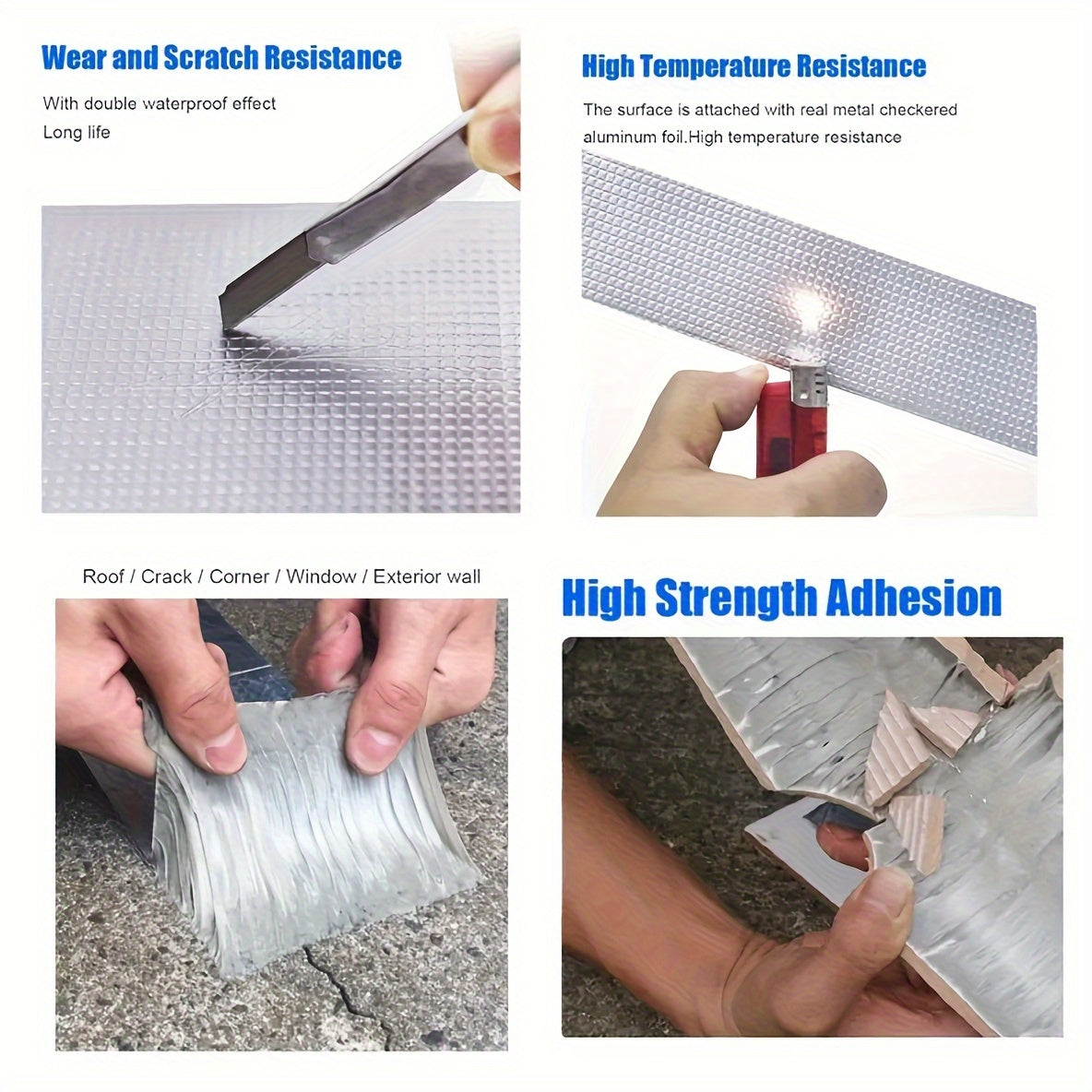 Wear and Scratch Resistance

With double waterproof effect
Long life

High Temperature Resistance

The surface is attached with real metal checkered aluminum foil.High temperature resistance

Roof / Crack / Corner / Window / Exterior wall

High Strength Adhesion