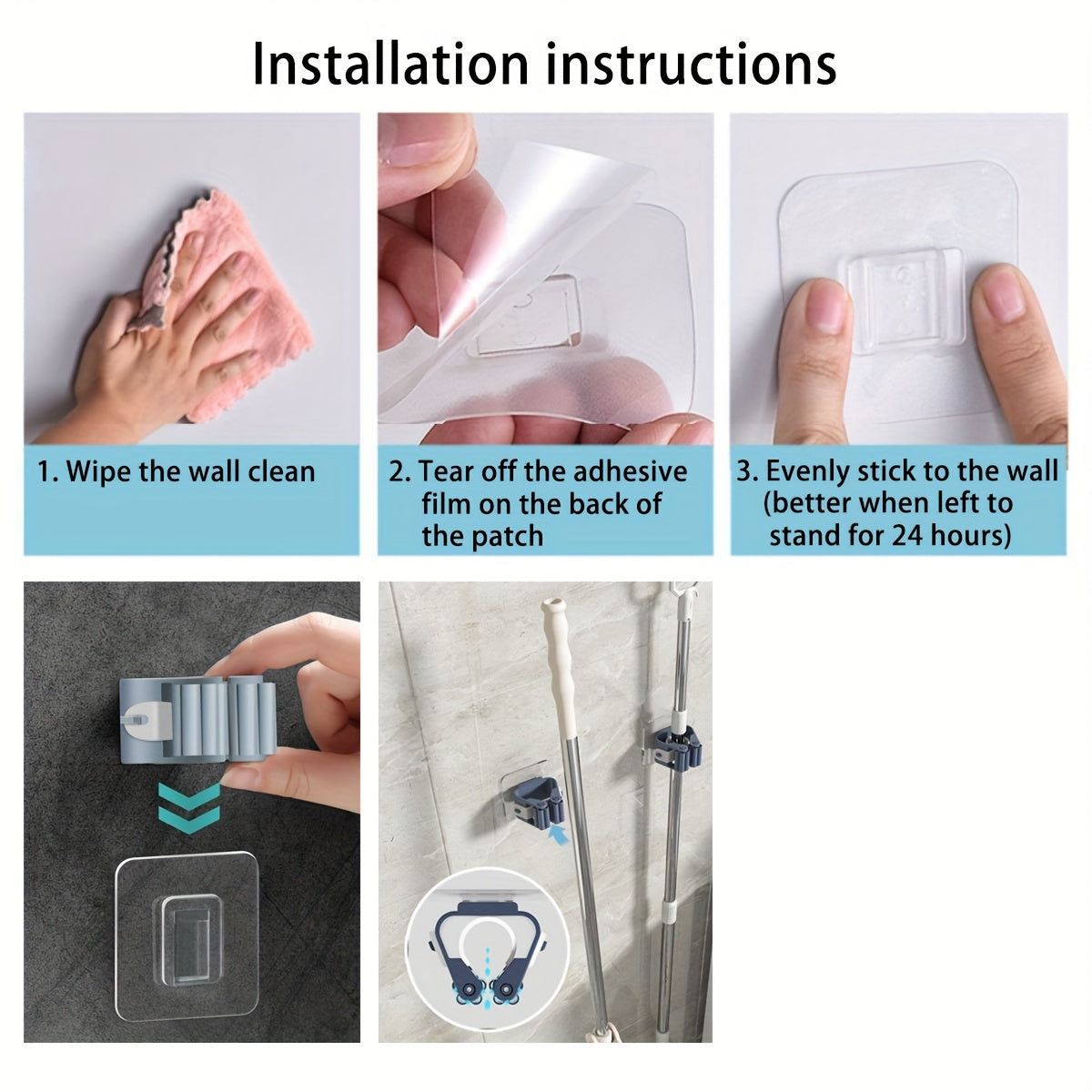 Installation instructions

1. Wipe the wall clean

2. Tear off the adhesive film on the back of the patch

3. Evenly stick to the wall (better when left to stand for 24 hours)