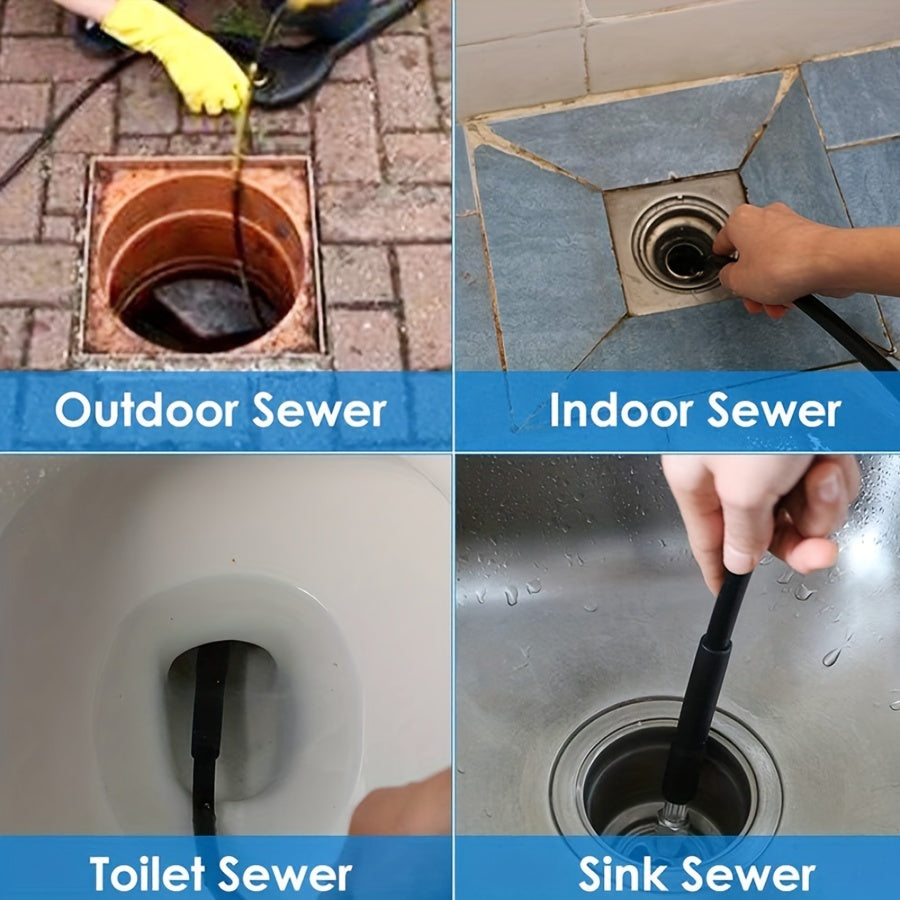 Outdoor Sewer

Indoor Sewer

Toilet Sewer

Sink Sewer