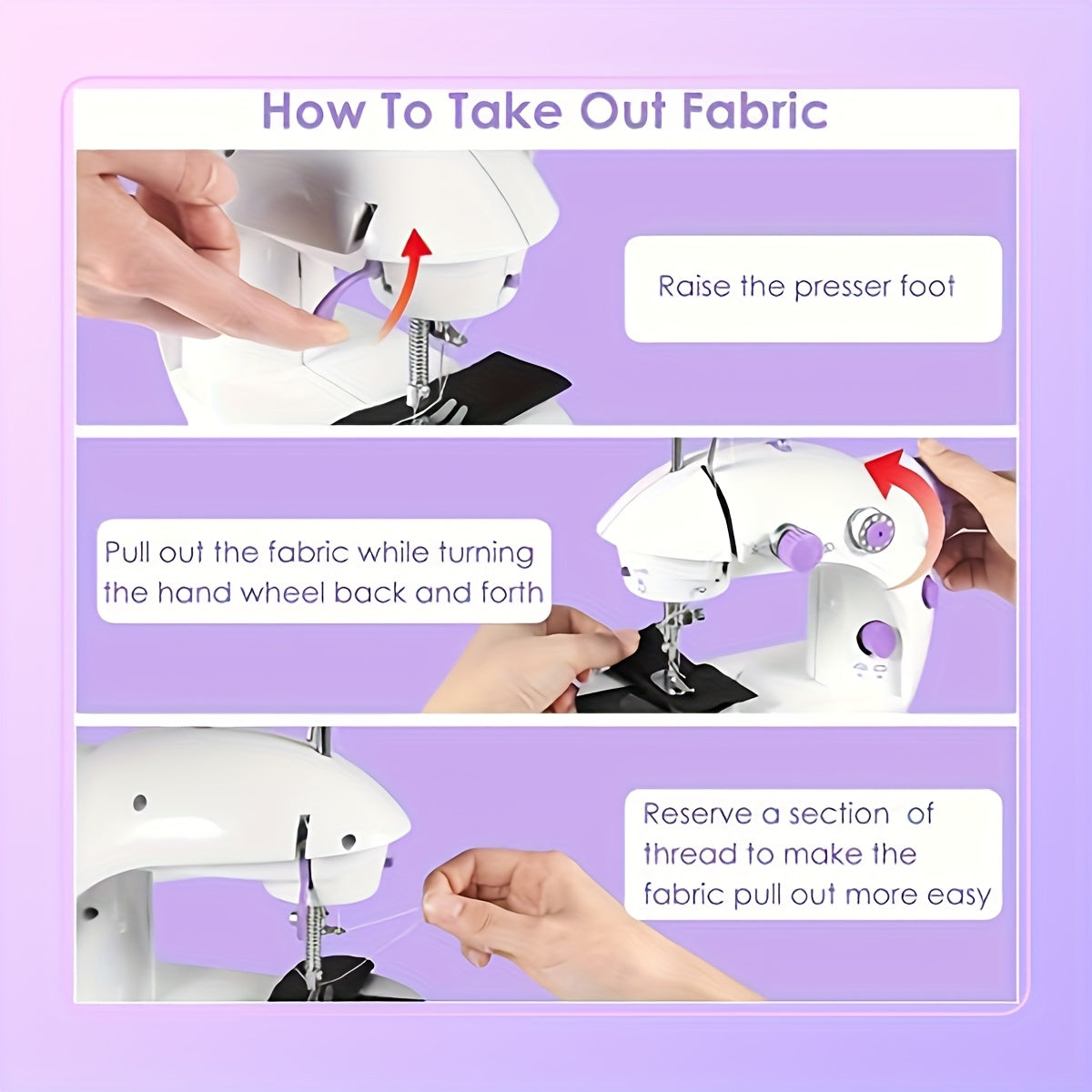 How To Take Out Fabric

Raise the presser foot

Pull out the fabric while turning the hand wheel back and forth

Reserve a section of thread to make the fabric pull out more easy