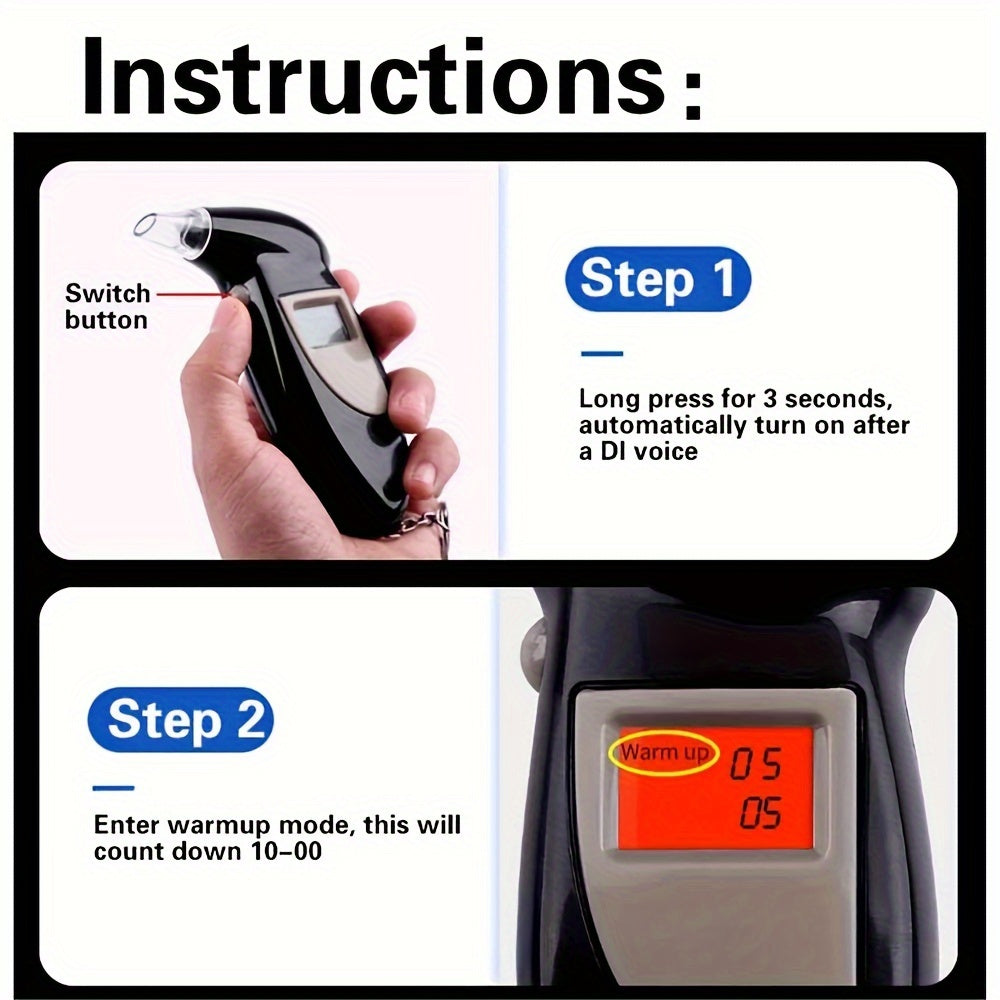 Instructions:

Switch button

Step 1

Long press for 3 seconds, automatically turn on after a DI voice

Step 2

Enter warmup mode, this will count down 10-00

Warm up 05
05