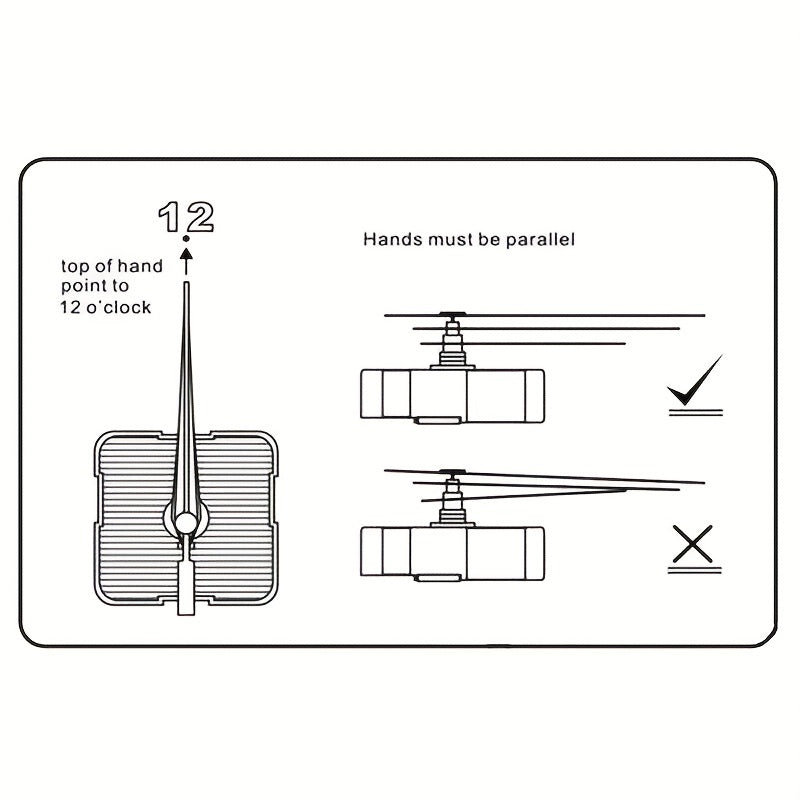 12

top of hand point to 12 o'clock

Hands must be parallel