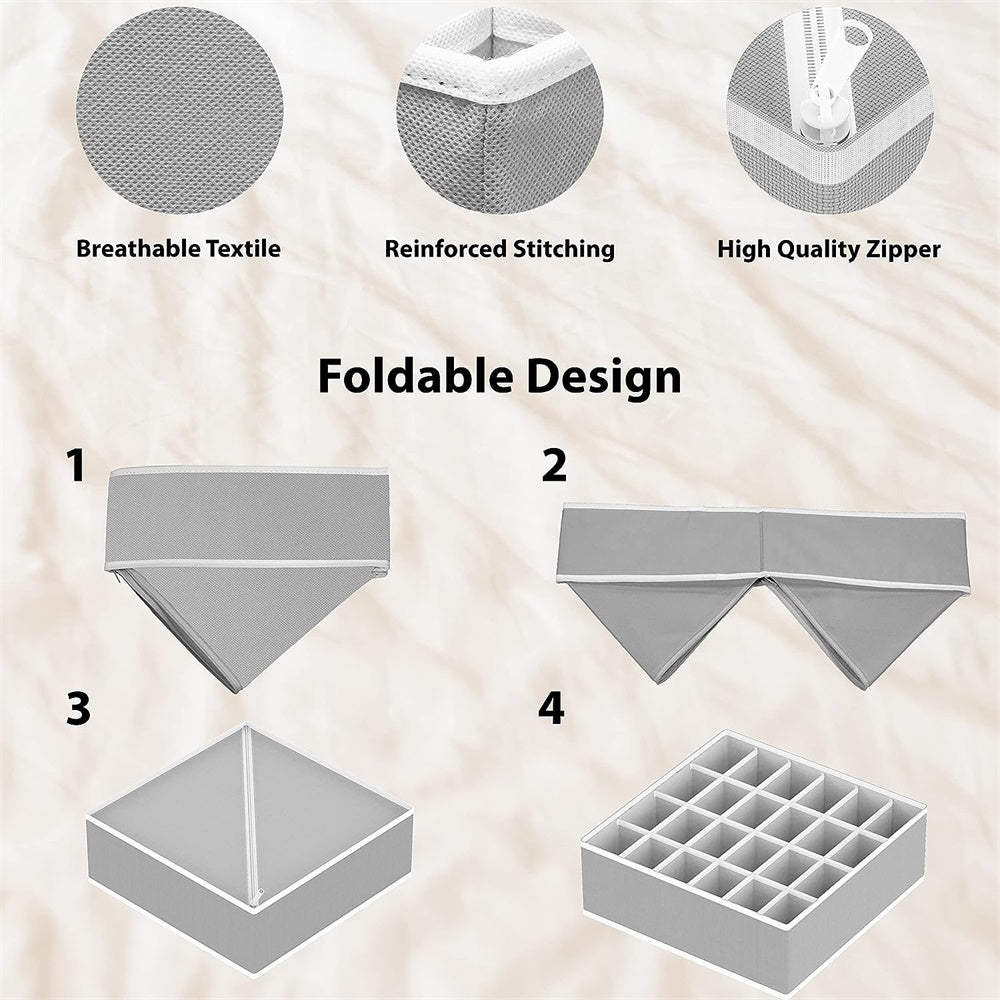 Breathable Textile

Reinforced Stitching

High Quality Zipper

Foldable Design

1

2

3

4