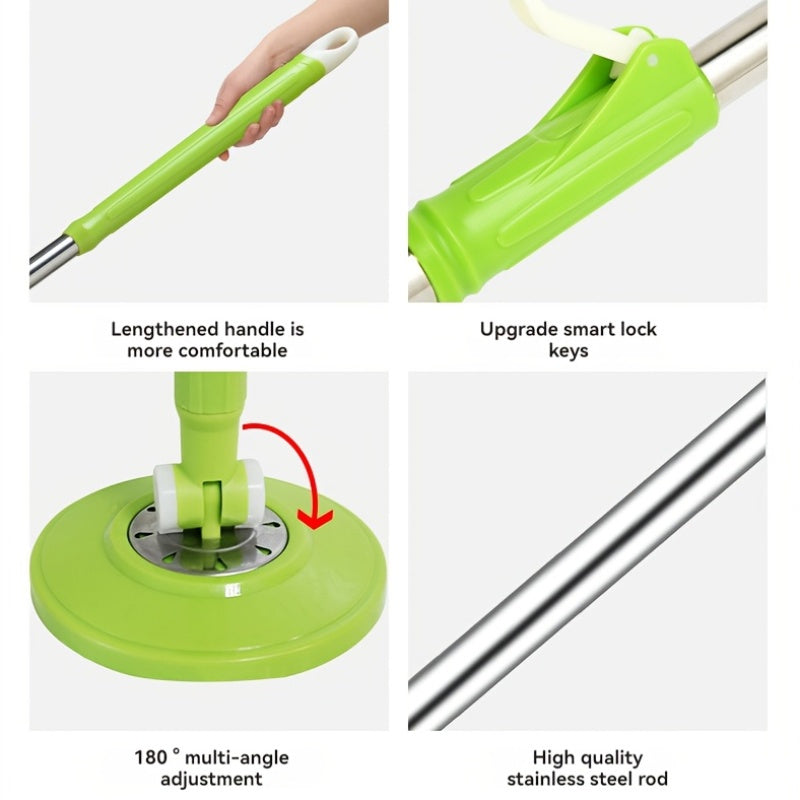 Lengthened handle is more comfortable

Upgrade smart lock keys

180 ° multi-angle adjustment

High quality stainless steel rod