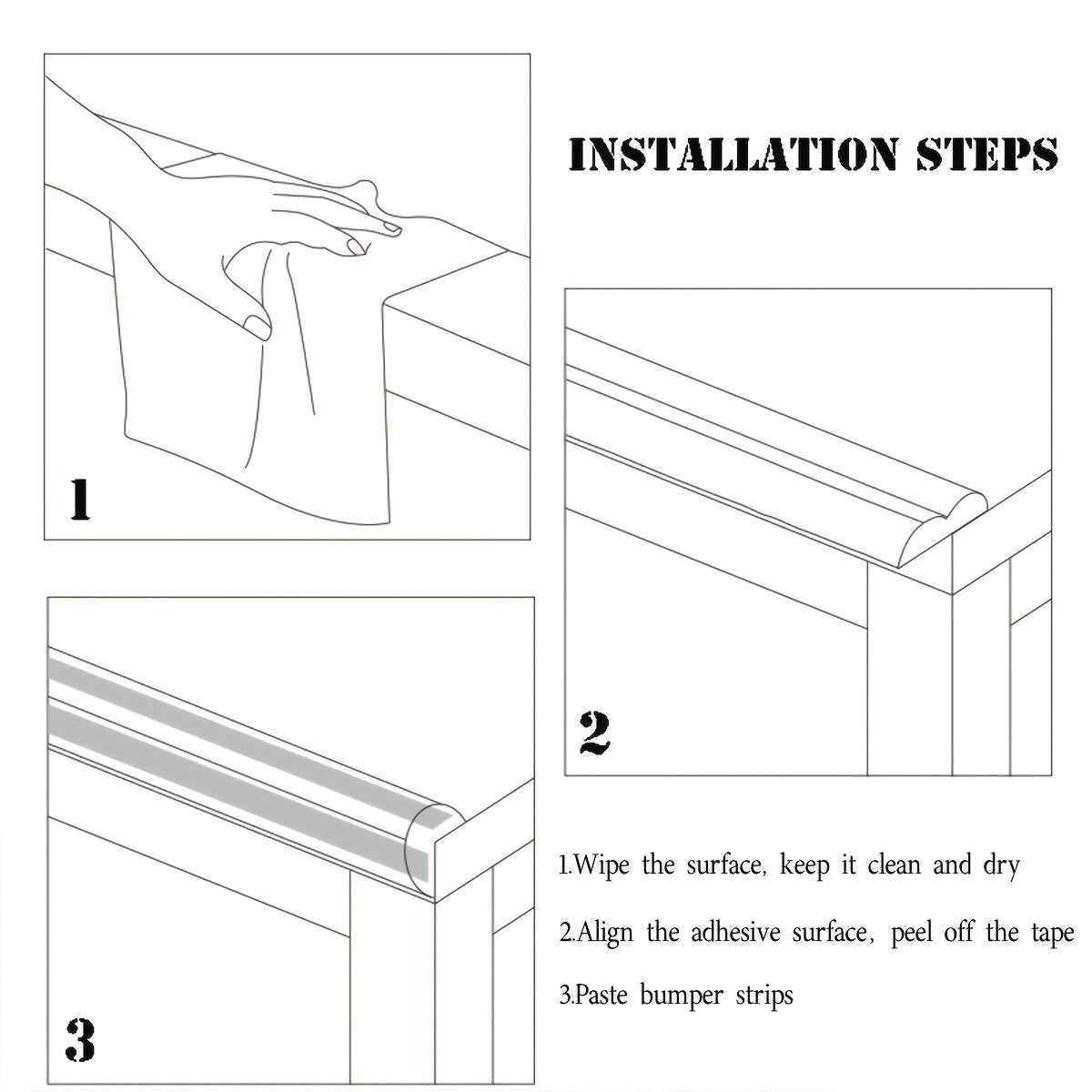 INSTALLATION STEPS

1

2

3

1.Wipe the surface, keep it clean and dry

2.Align the adhesive surface, peel off the tape

3.Paste bumper strips