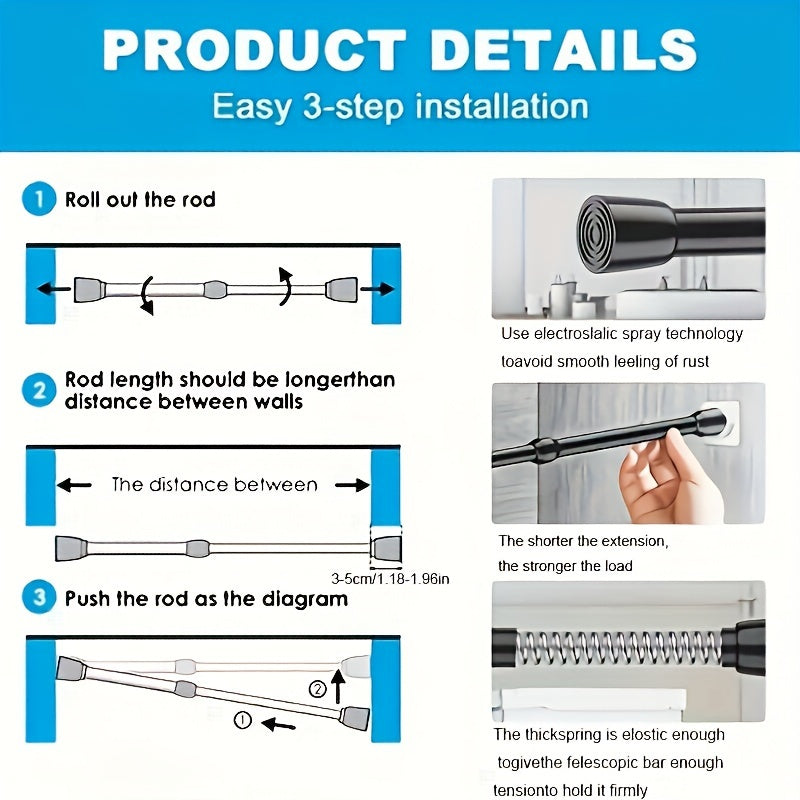 PRODUCT DETAILS
Easy 3-step installation

1 Roll out the rod

2 Rod length should be longerthan distance between walls

The distance between

3-5cm/1.18-1.96in

3 Push the rod as the diagram

② ①

Use electroslalic spray technology toavoid smooth leeling of rust

The shorter the extension, the stronger the load

The thickspring is elostic enough togivethe felescopic bar enough tensionto hold it firmly