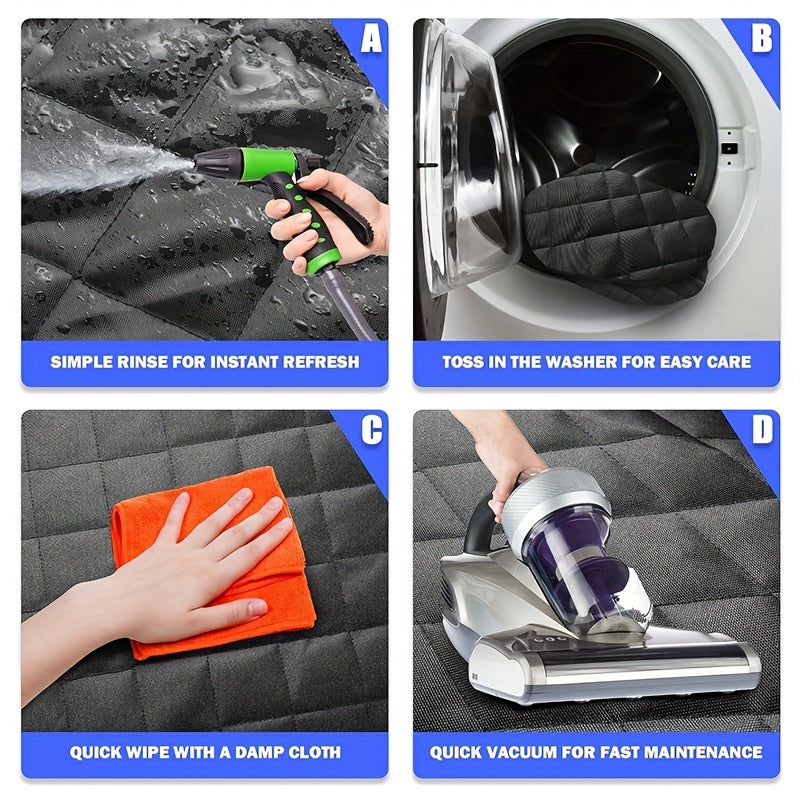 A

SIMPLE RINSE FOR INSTANT REFRESH

B

TOSS IN THE WASHER FOR EASY CARE

C

QUICK WIPE WITH A DAMP CLOTH

D

QUICK VACUUM FOR FAST MAINTENANCE