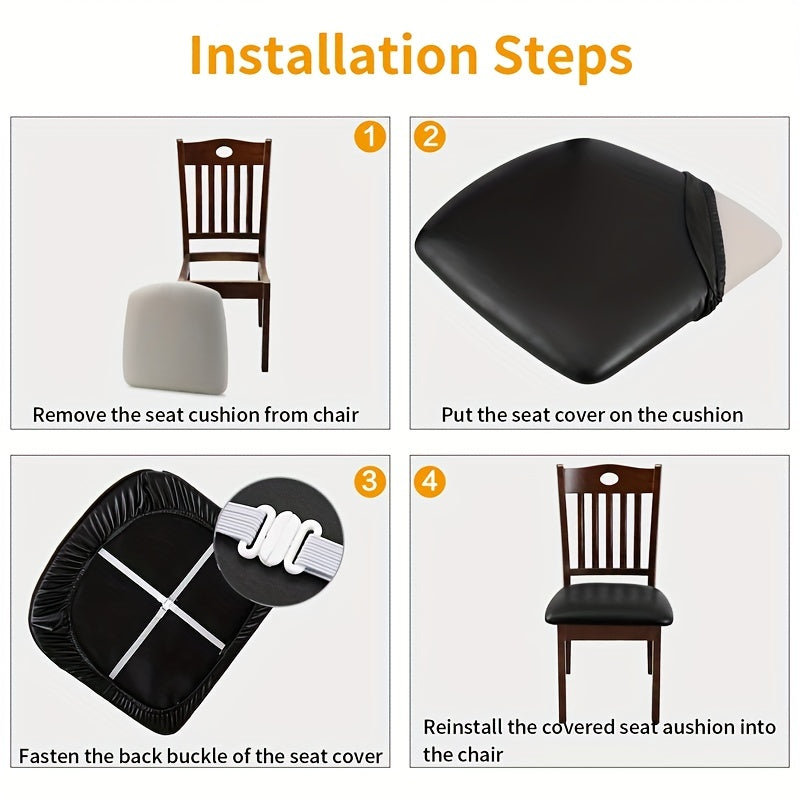 Installation Steps

1

Remove the seat cushion from chair

2

Put the seat cover on the cushion

3

Fasten the back buckle of the seat cover

4

Reinstall the covered seat aushion into the chair