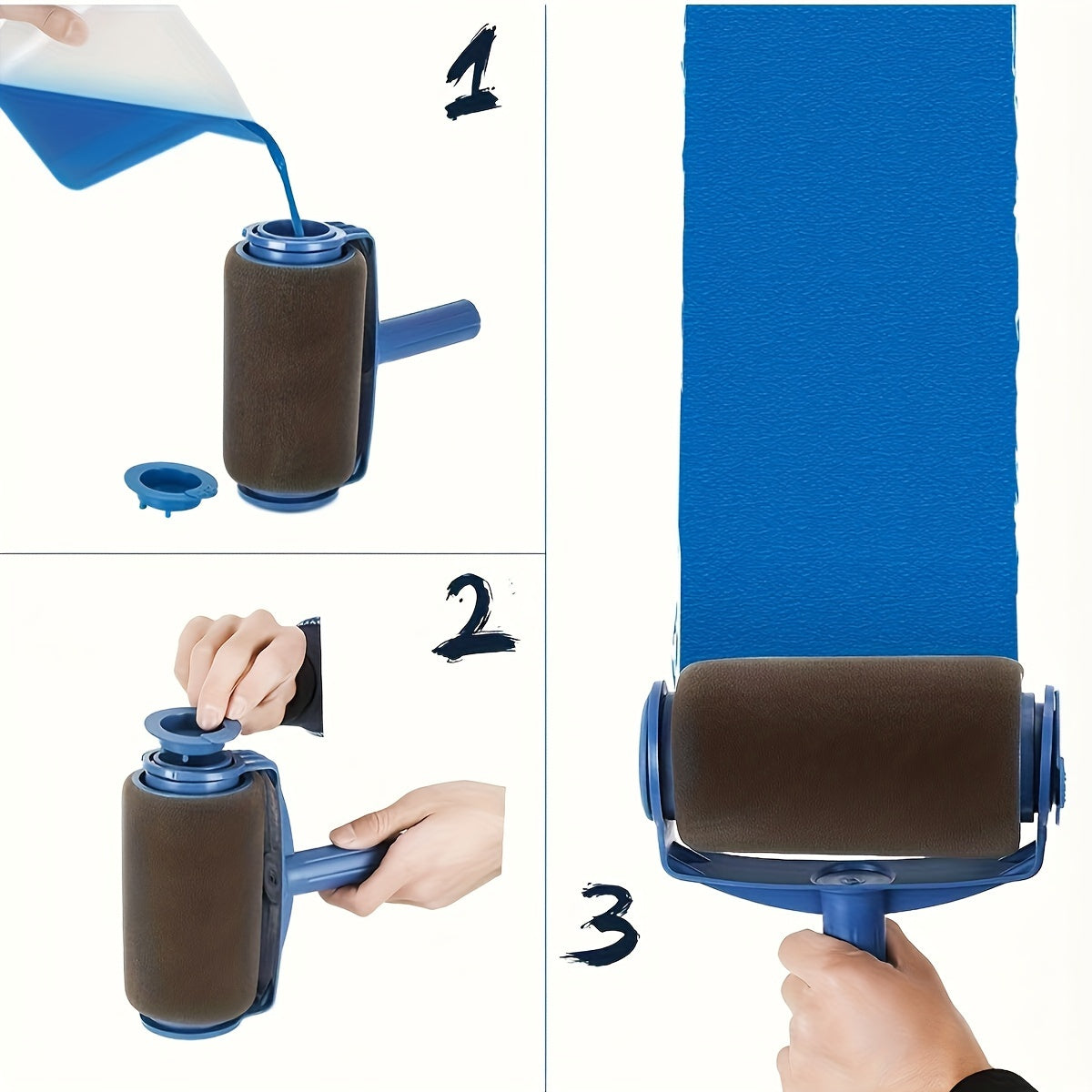 1

2

3