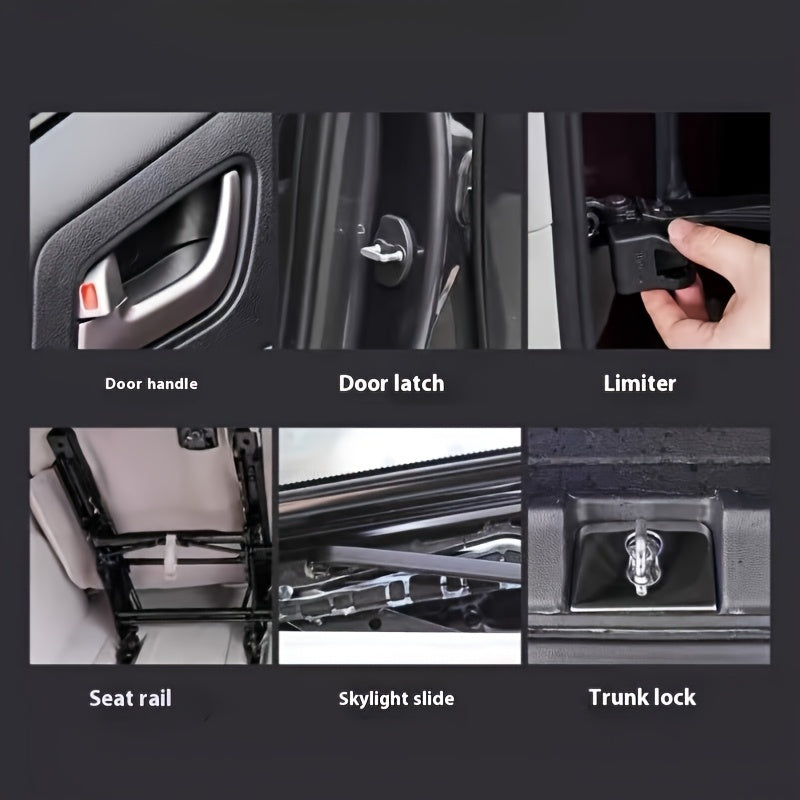 Door handle

Door latch

Limiter

Seat rail

Skylight slide

Trunk lock