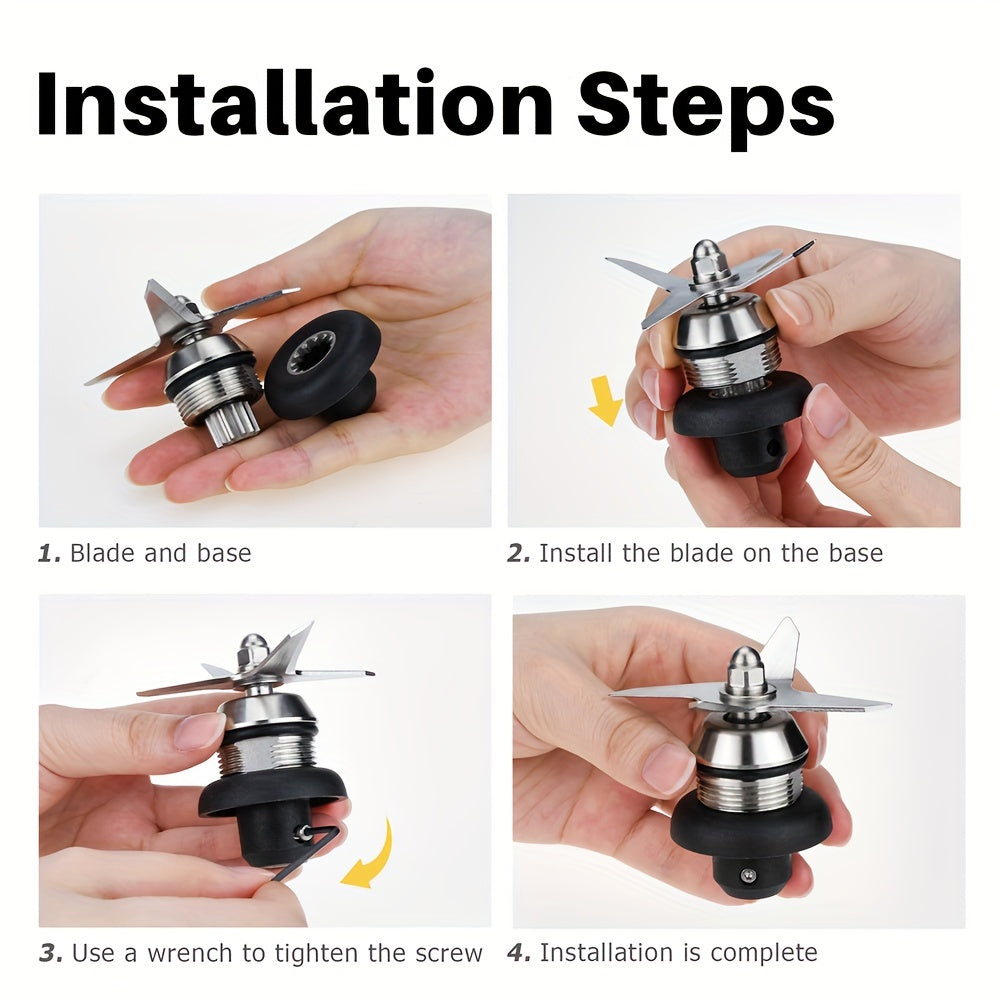 Installation Steps

1. Blade and base

2. Install the blade on the base

3. Use a wrench to tighten the screw

4. Installation is complete