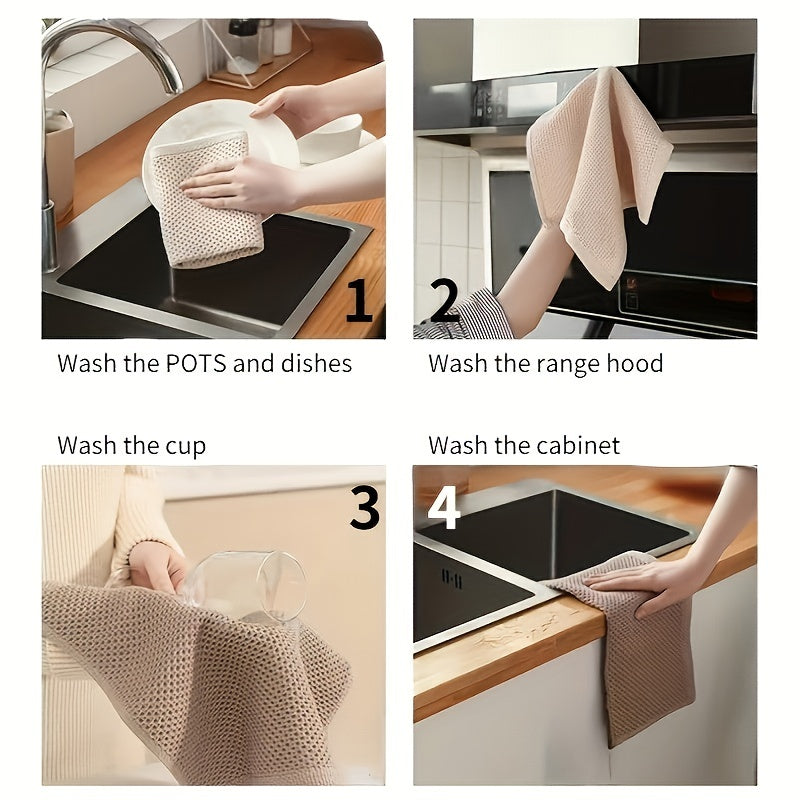 1

Wash the POTS and dishes

2

Wash the range hood

Wash the cup

3

Wash the cabinet

4