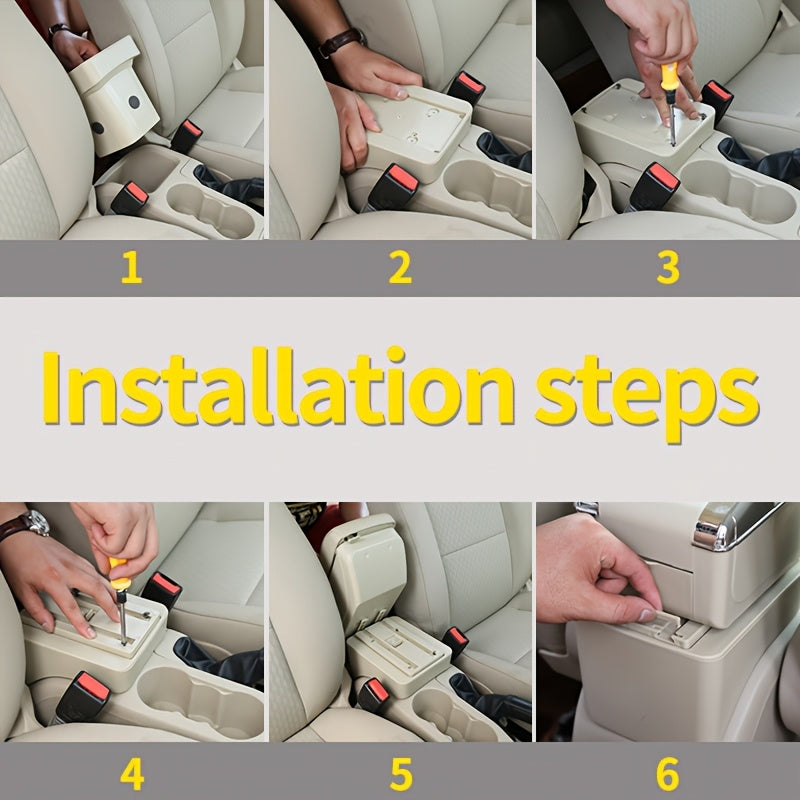 1 2 3

Installation steps

4 5 6