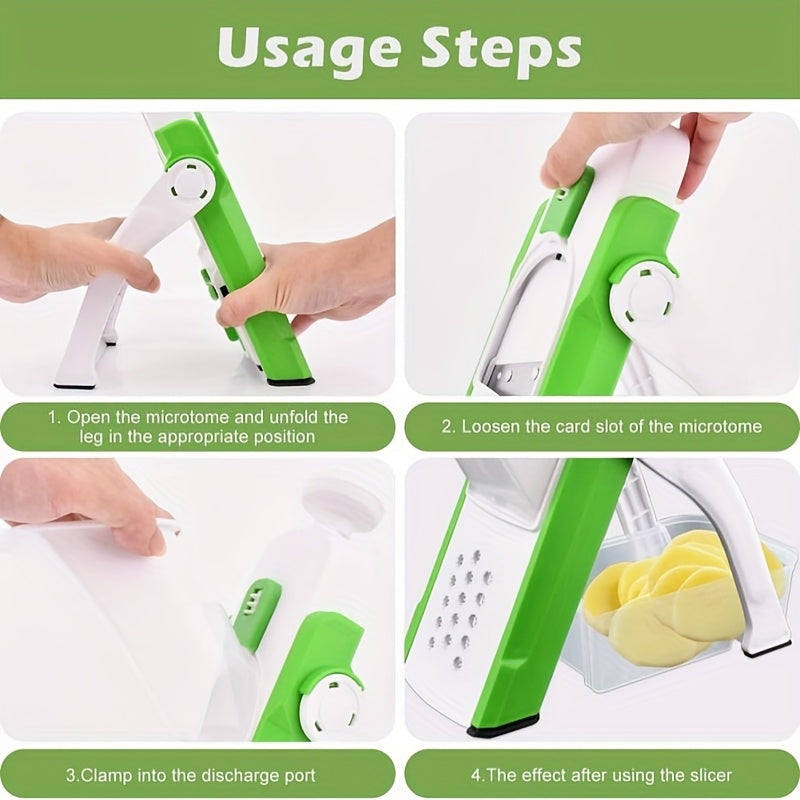 Usage Steps

1. Open the microtome and unfold the leg in the appropriate position

2. Loosen the card slot of the microtome

3.Clamp into the discharge port

4.The effect after using the slicer