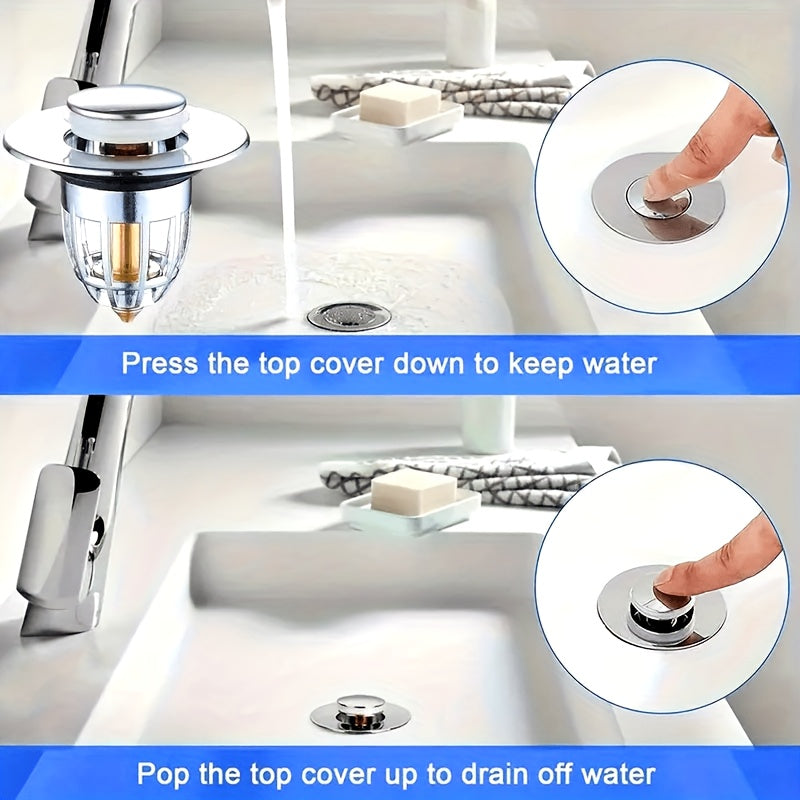 Press the top cover down to keep water

Pop the top cover up to drain off water