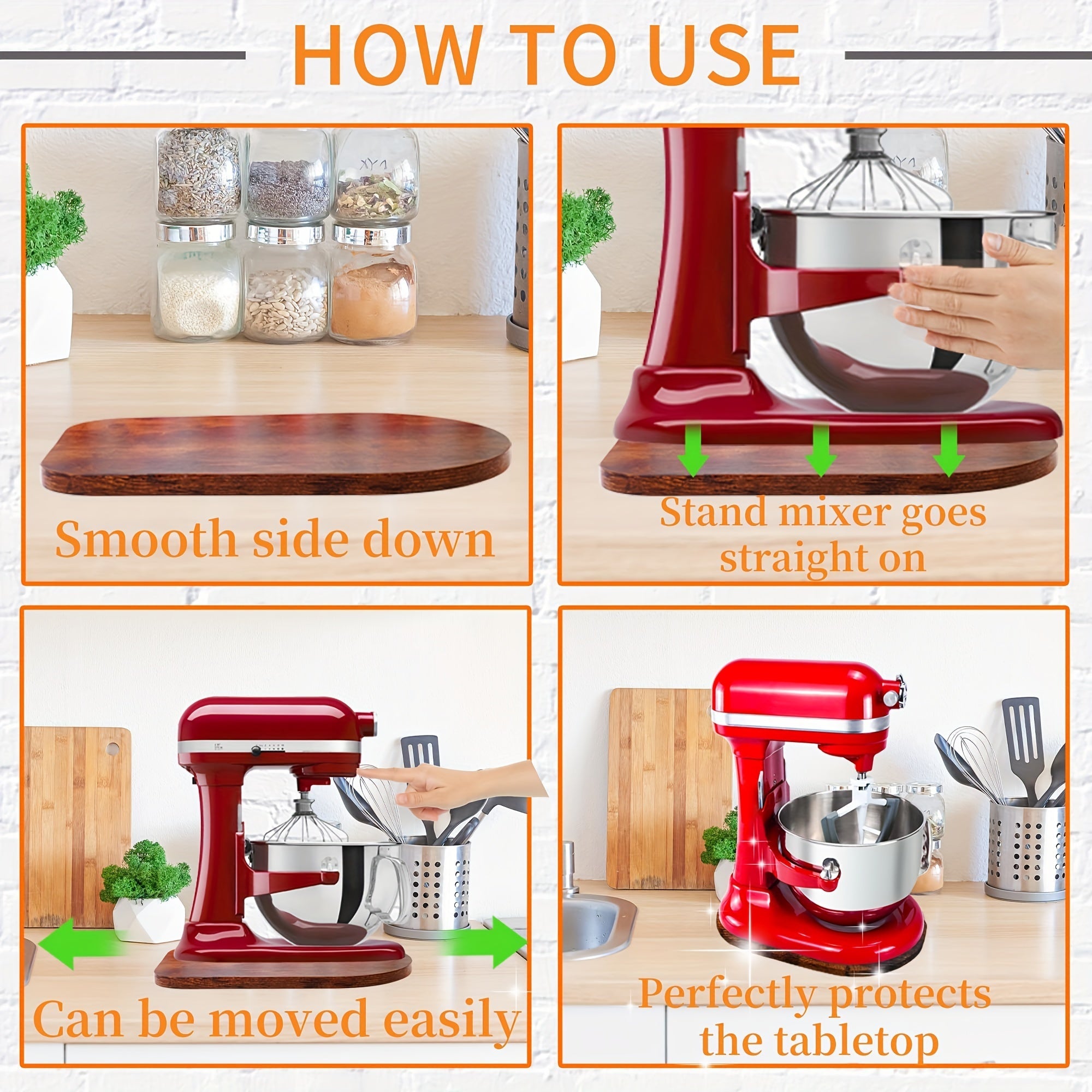 HOW TO USE

Smooth side down

Stand mixer goes straight on

Can be moved easily

Perfectly protects the tabletop