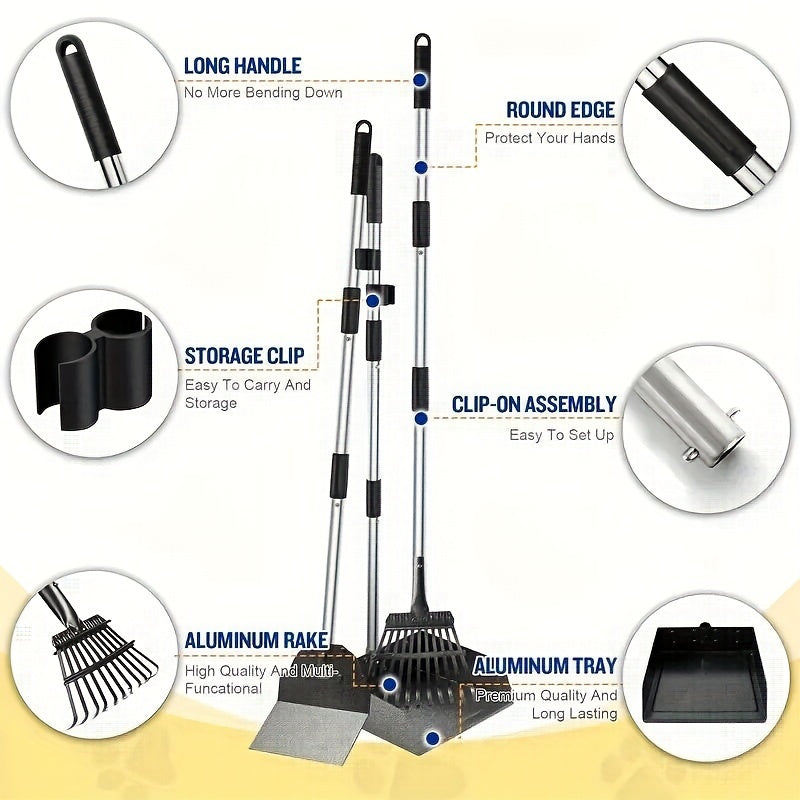 LONG HANDLE
No More Bending Down

ROUND EDGE
Protect Your Hands

STORAGE CLIP
Easy To Carry And Storage

CLIP-ON ASSEMBLY
Easy To Set Up

ALUMINUM RAKE
High Quality And Multi-Funcational

ALUMINUM TRAY
Premium Quality And Long Lasting