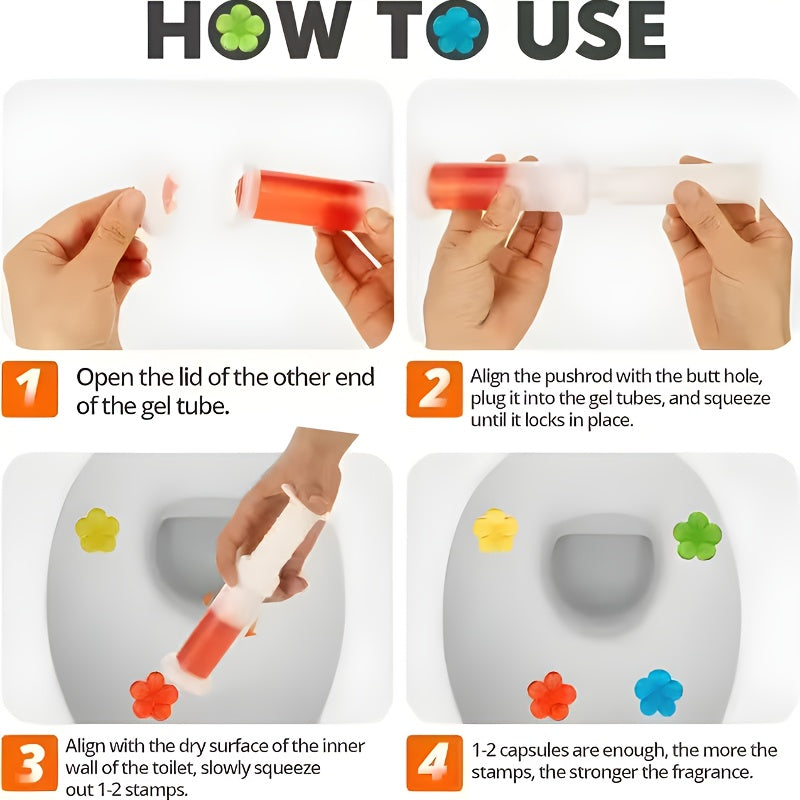 HOW TO USE

1 Open the lid of the other end of the gel tube.

2 Align the pushrod with the butt hole, plug it into the gel tubes, and squeeze until it locks in place.

3 Align with the dry surface of the inner wall of the toilet, slowly squeeze out 1-2 stamps.

4 1-2 capsules are enough, the more the stamps, the stronger the fragrance.