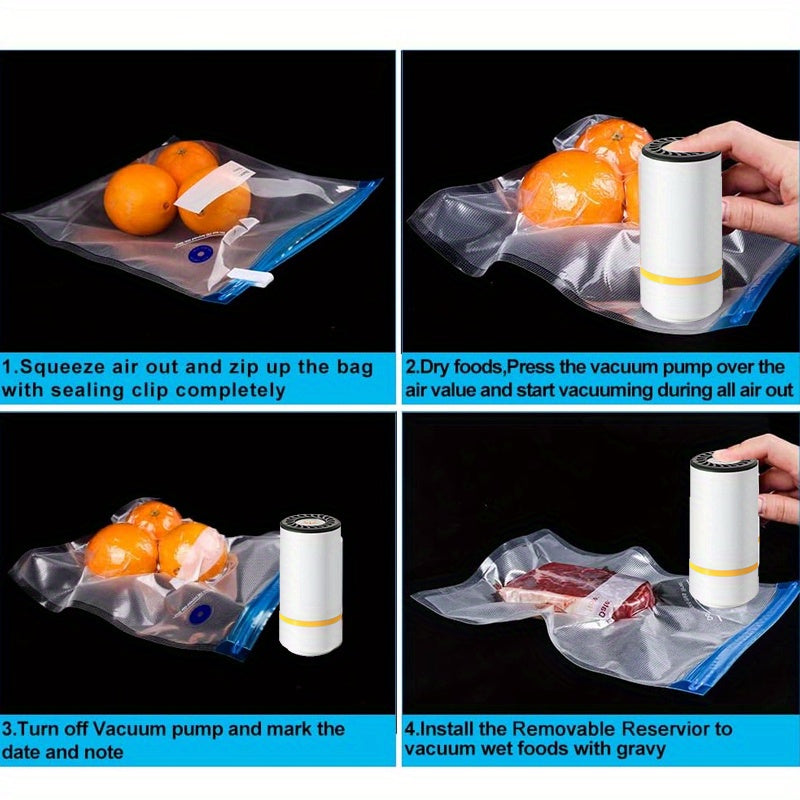 1.Squeeze air out and zip up the bag with sealing clip completely

2.Dry foods,Press the vacuum pump over the air value and start vacuuming during all air out

3.Turn off Vacuum pump and mark the date and note

4.Install the Removable Reservior to vacuum wet foods with gravy