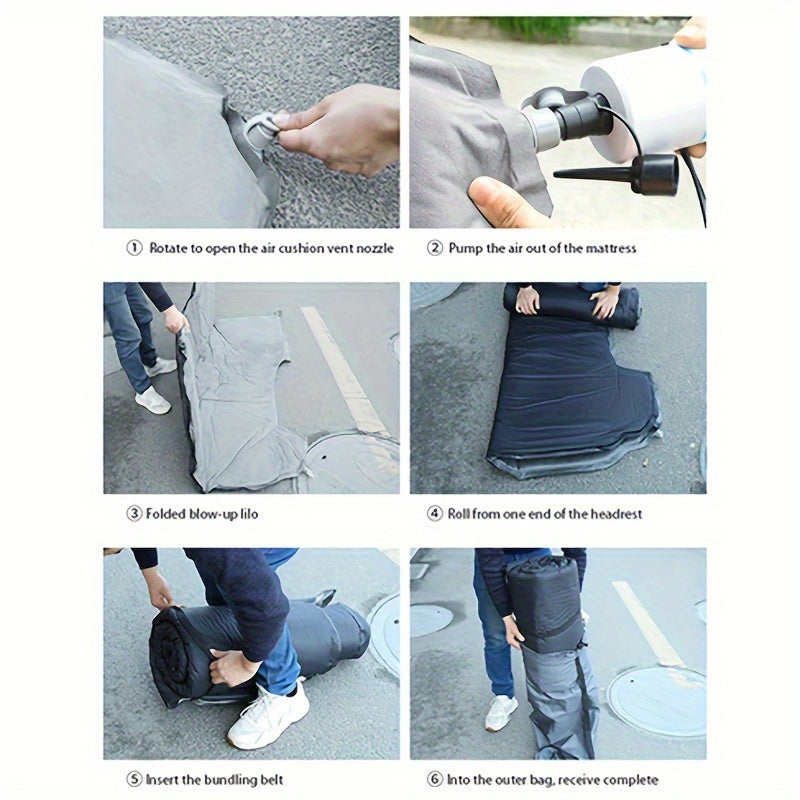 ① Rotate to open the air cushion vent nozzle

② Pump the air out of the mattress

③ Folded blow-up lilo

④ Roll from one end of the headrest

⑤ Insert the bundling belt

⑥ Into the outer bag, receive complete