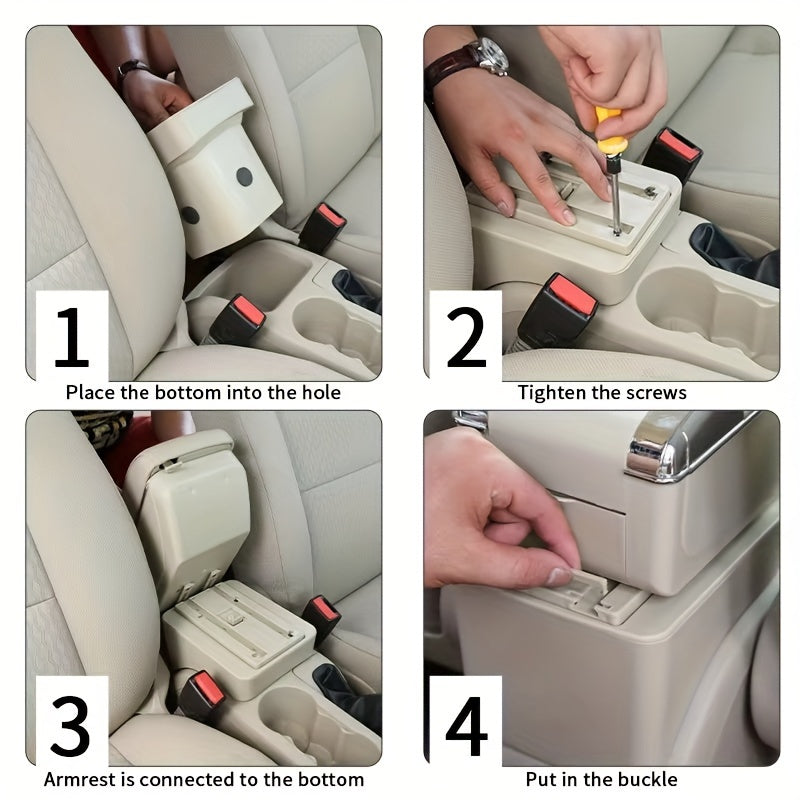 1
Place the bottom into the hole

2
Tighten the screws

3
Armrest is connected to the bottom

4
Put in the buckle