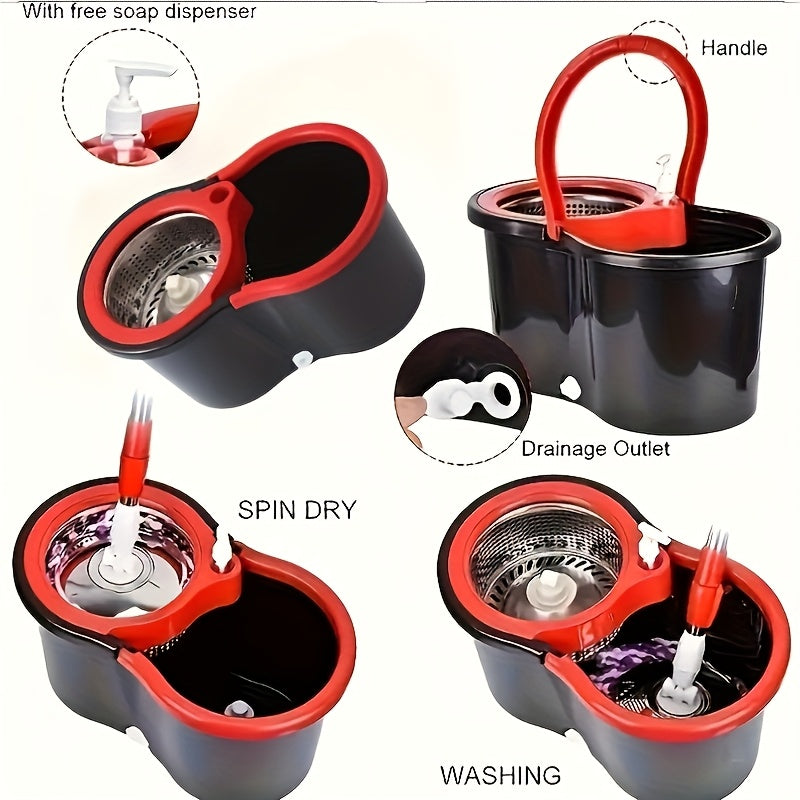 With free soap dispenser

Handle

Drainage Outlet

SPIN DRY

WASHING