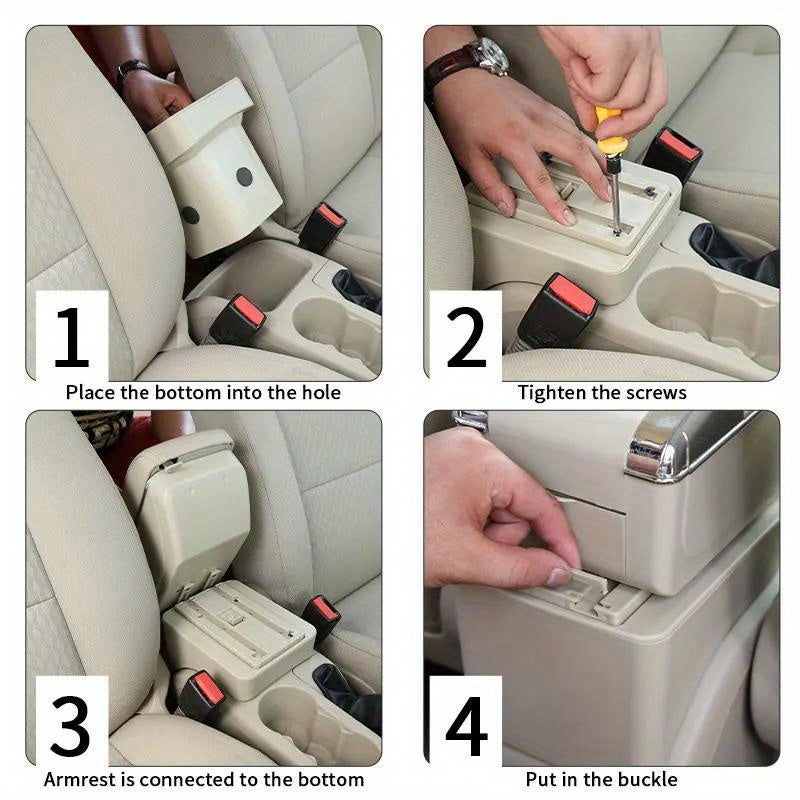 1
Place the bottom into the hole

2
Tighten the screws

3
Armrest is connected to the bottom

4
Put in the buckle