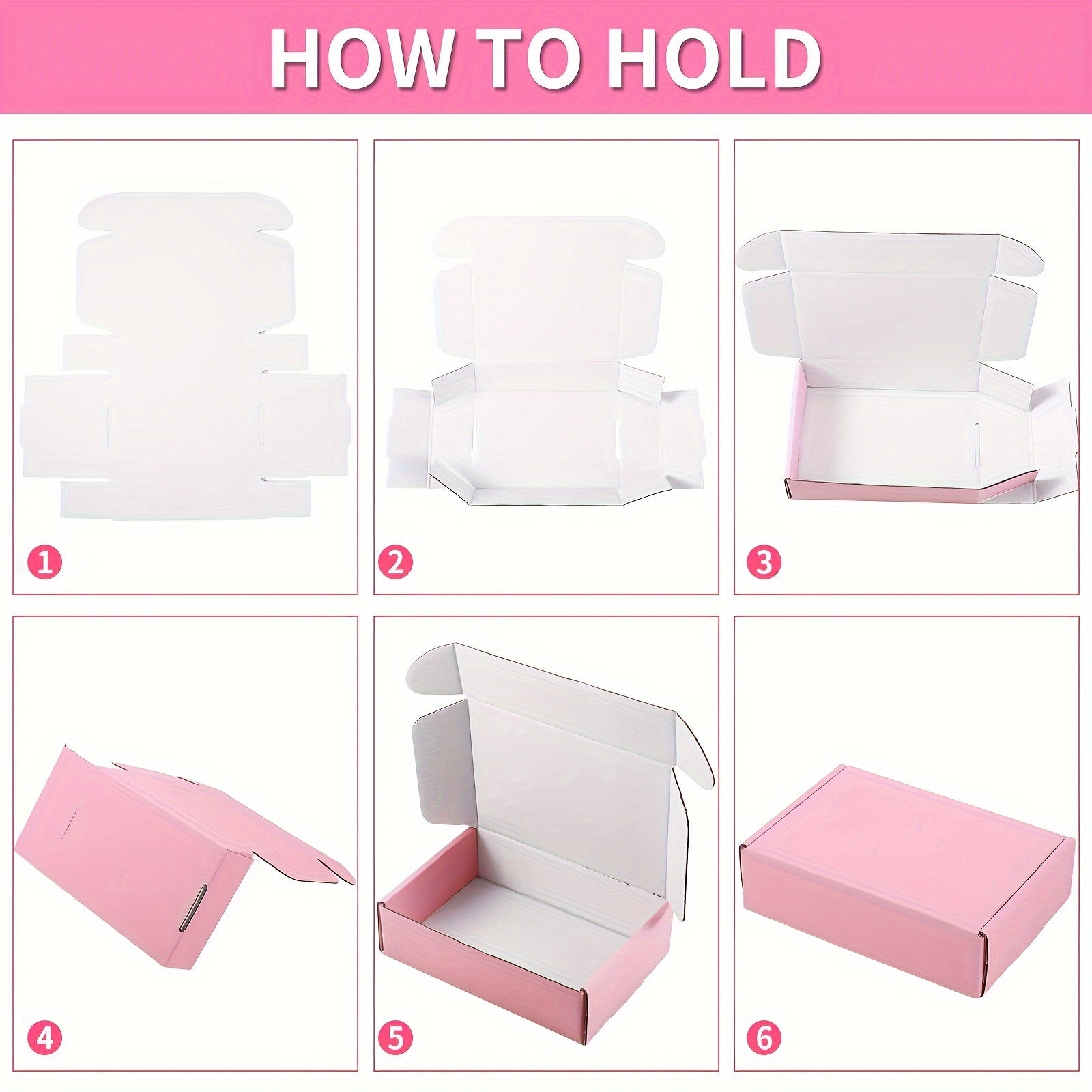 HOW TO HOLD

1

2

3

4

5

6