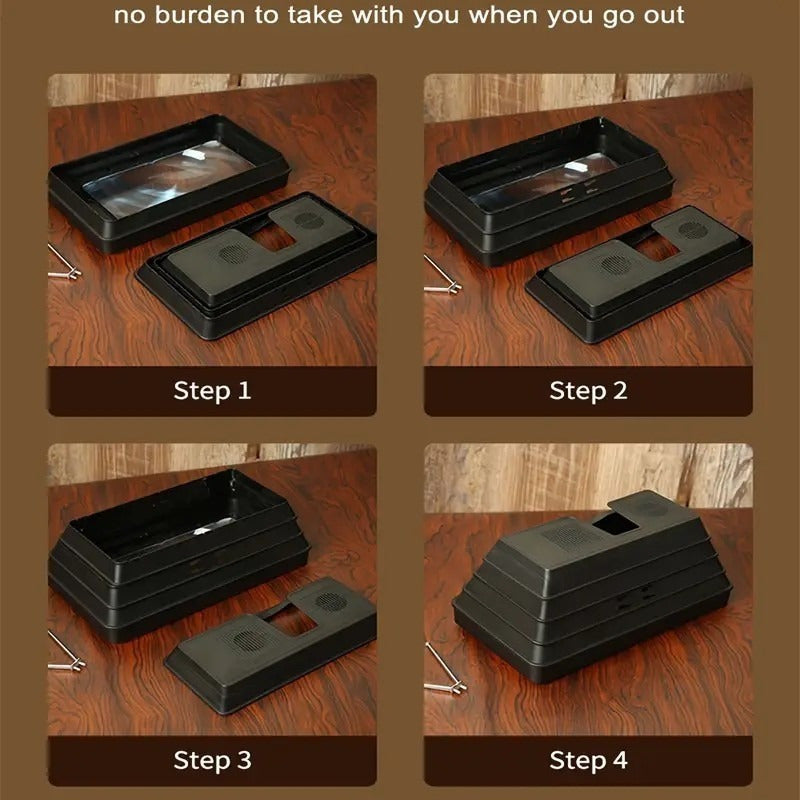 no burden to take with you when you go out

Step 1

Step 2

Step 3

Step 4